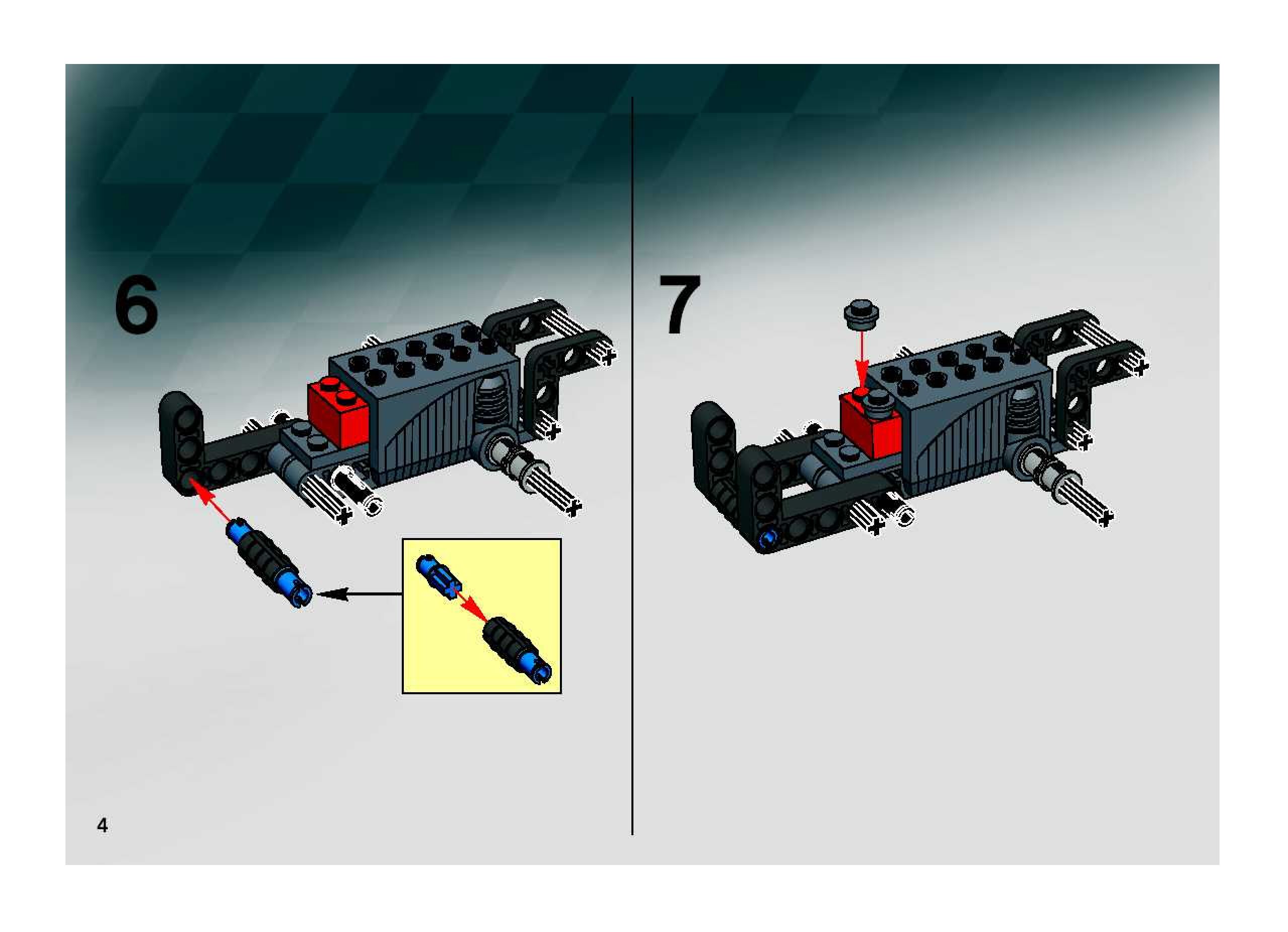 6

7

4