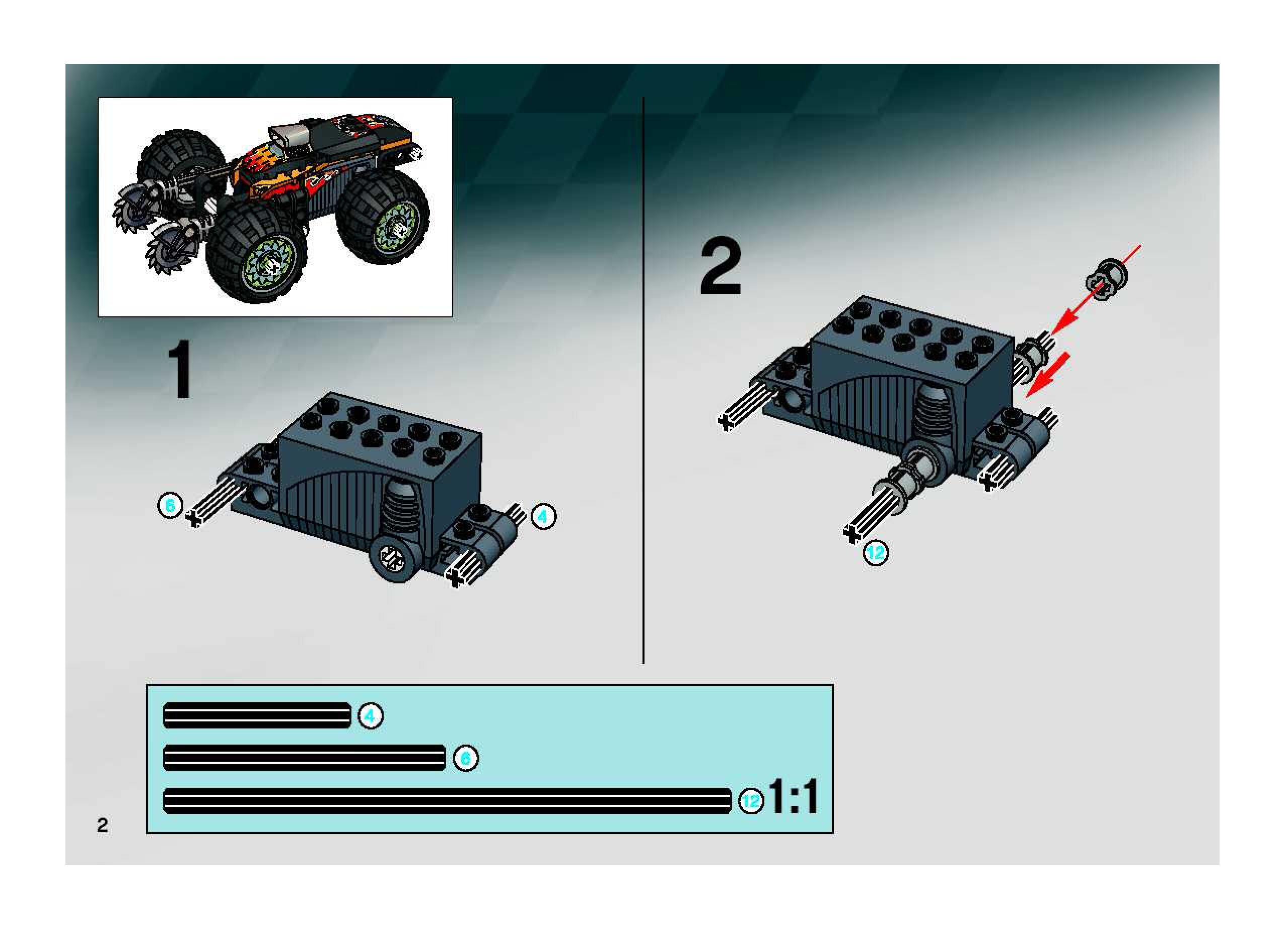 1

6

4

2

12

4

6

12 1:1

2