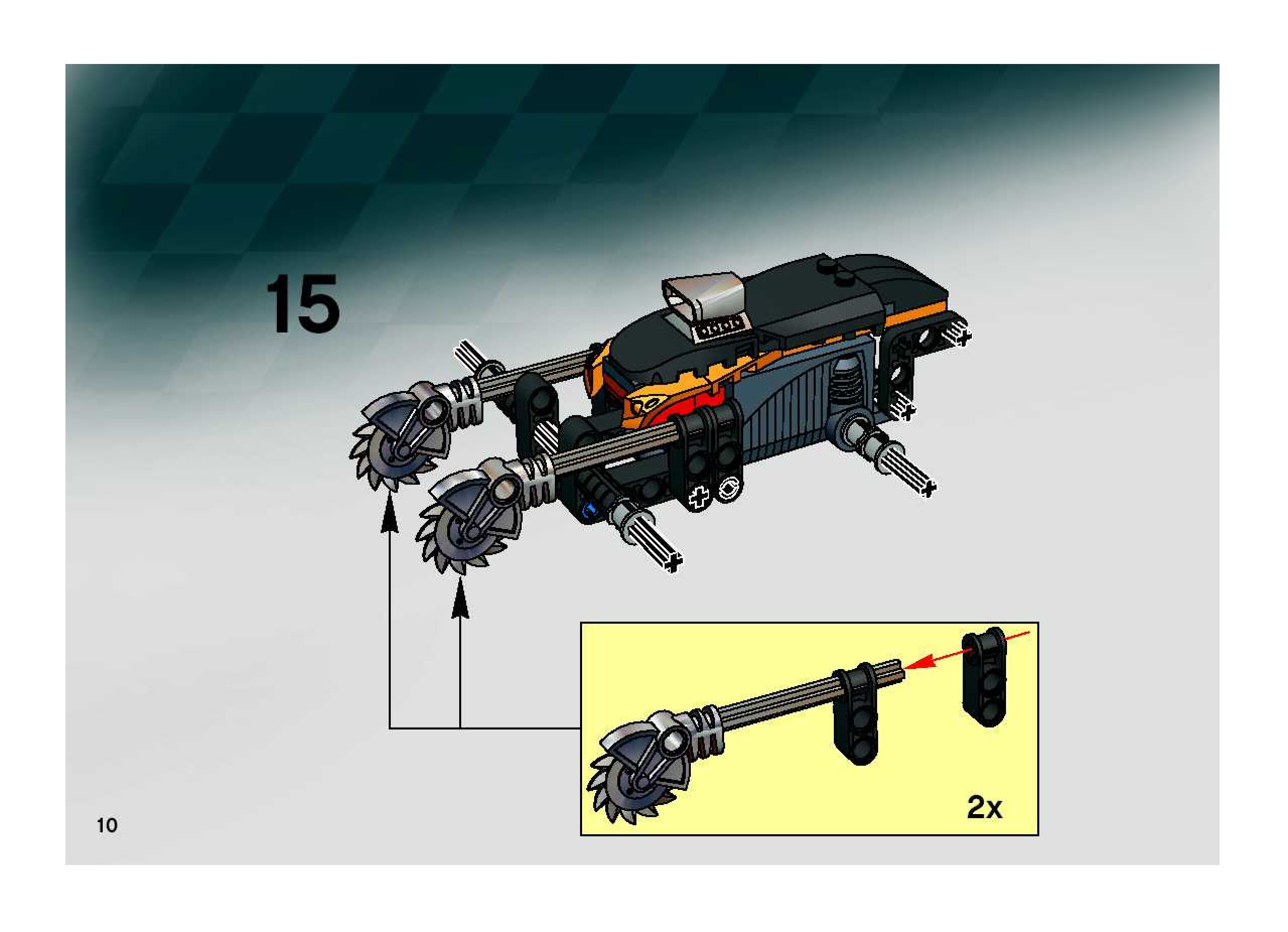 15

2x

10