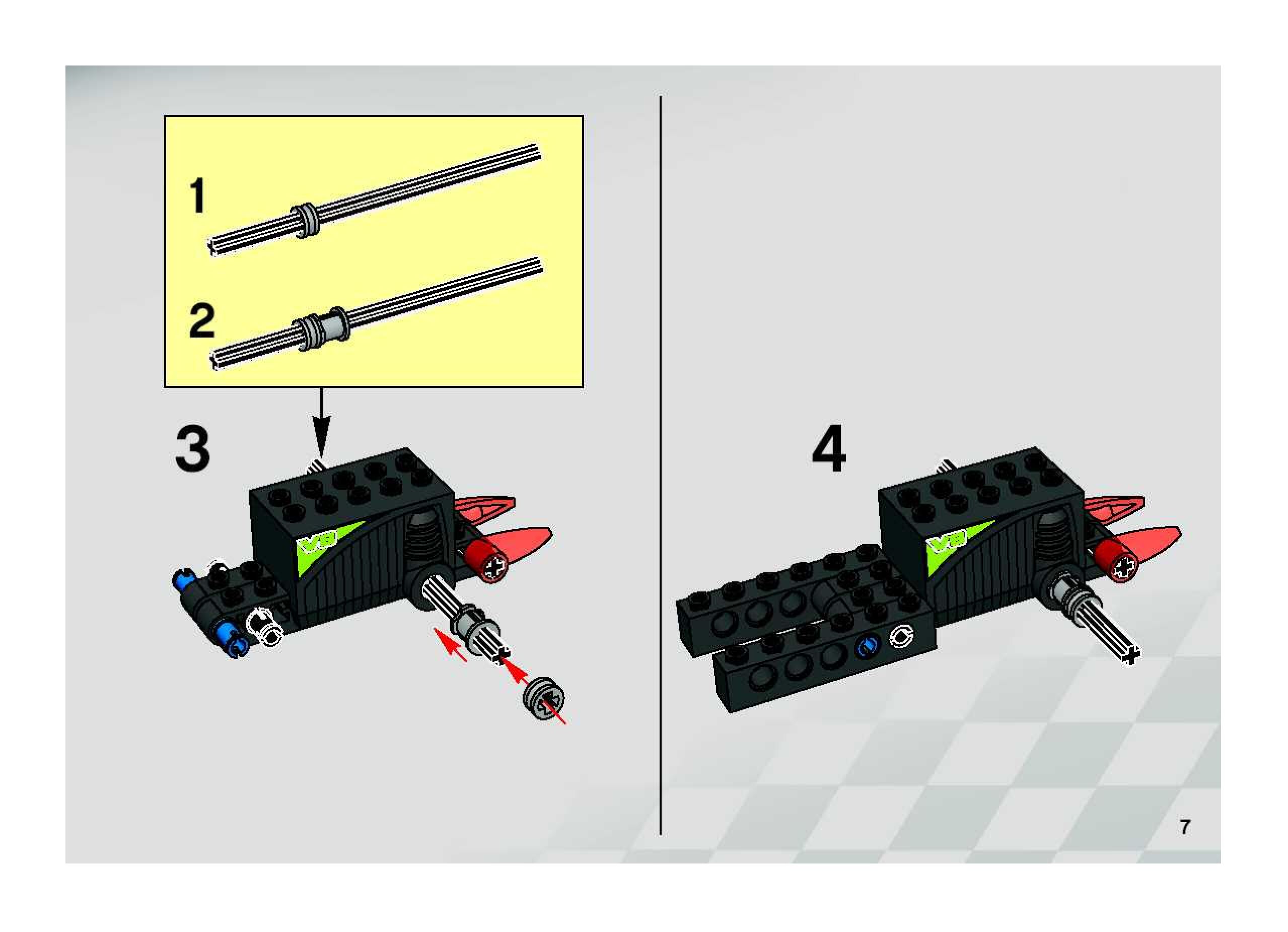 1

2

3

V8

4

V8

7