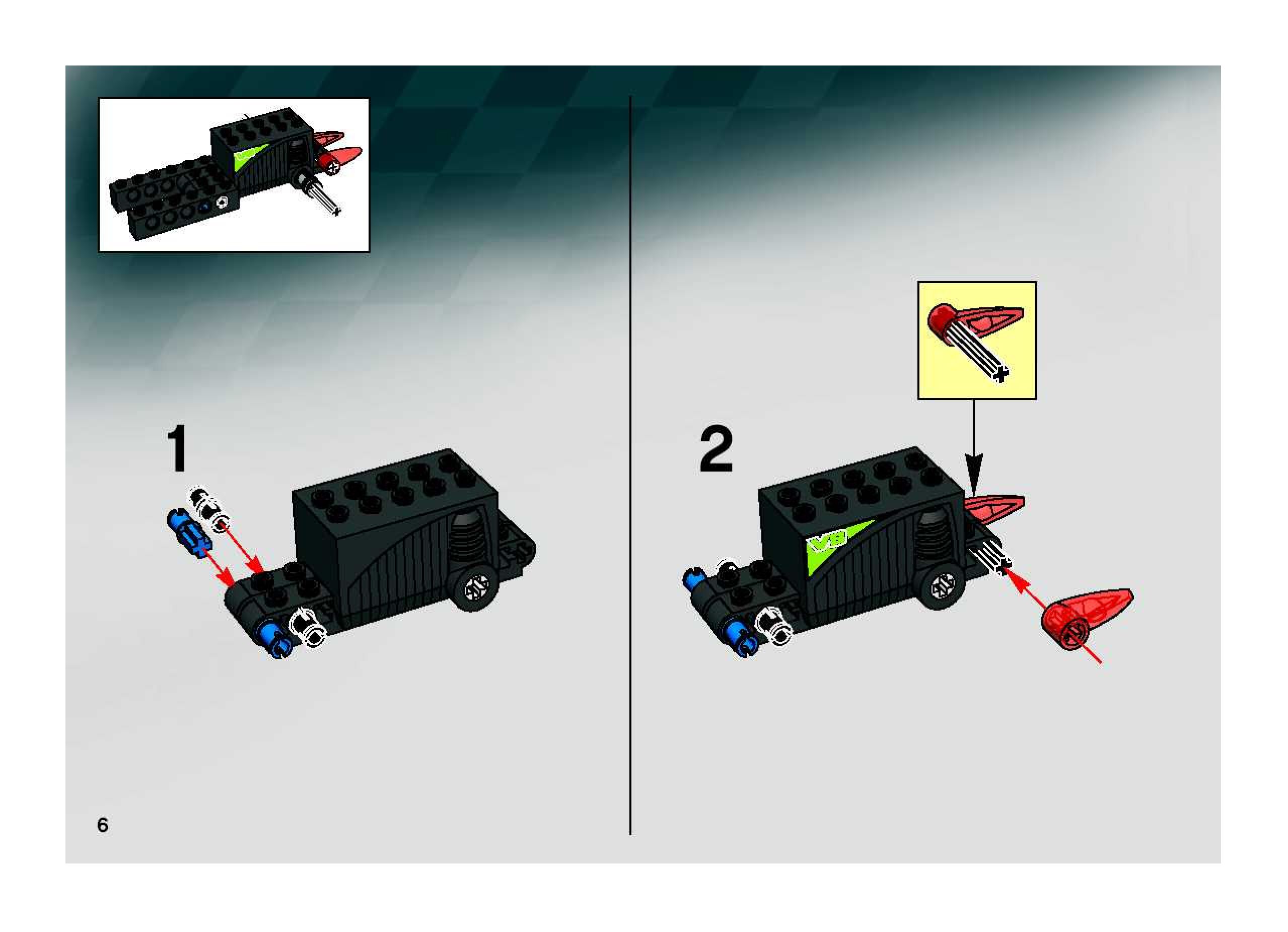 1

2

V8

6