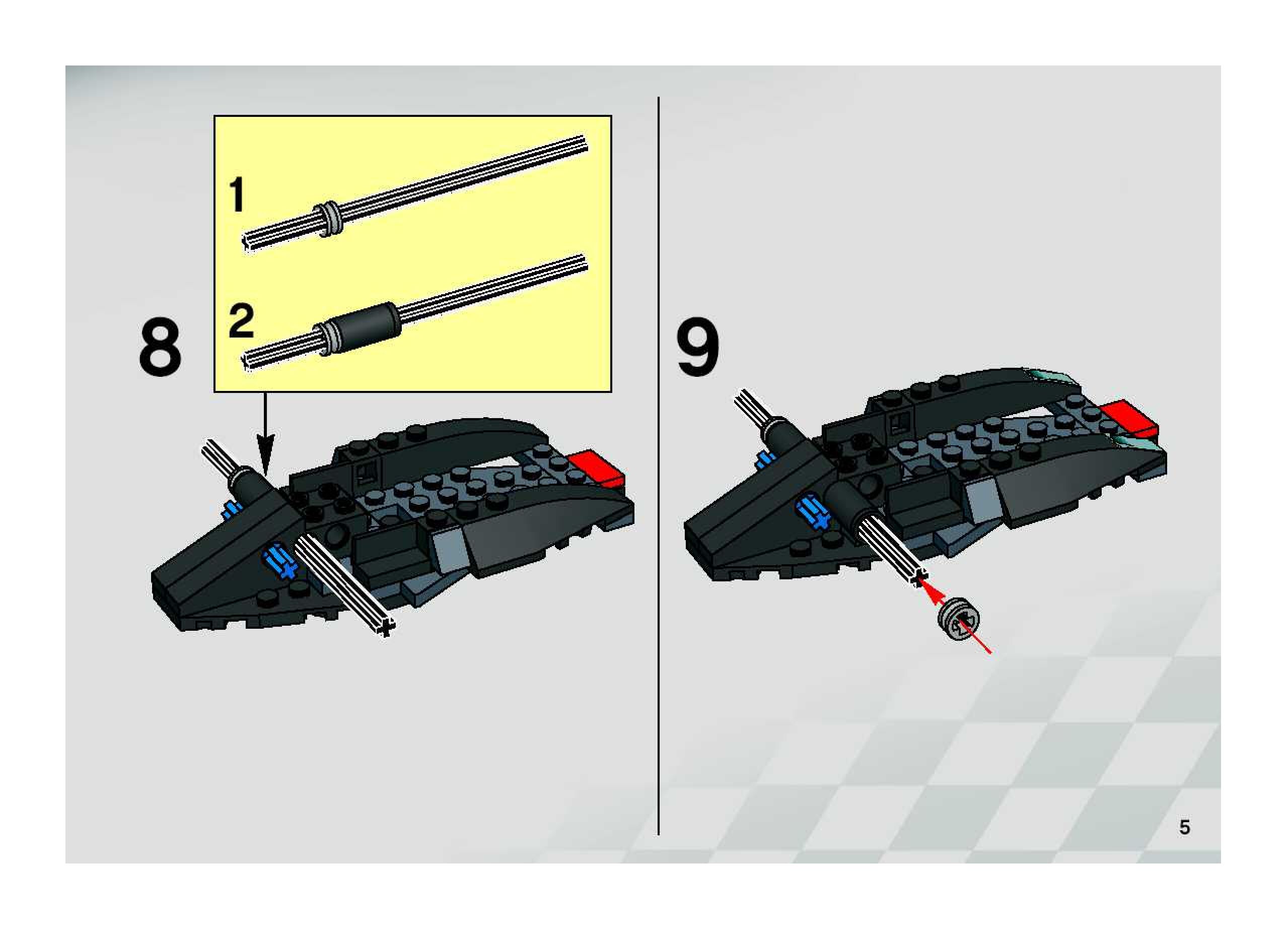 8

1

2

9

5