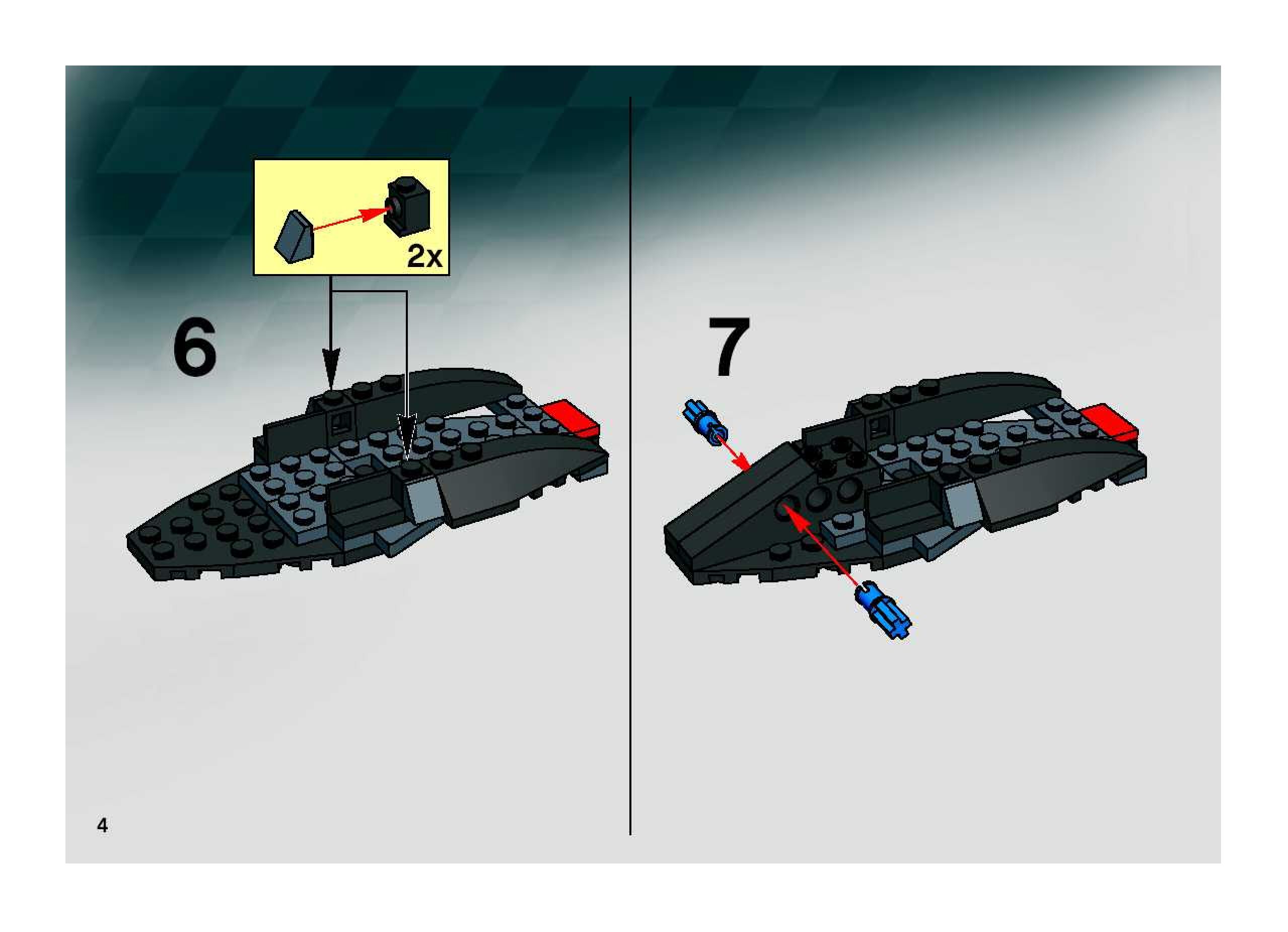 2x

6

7

4