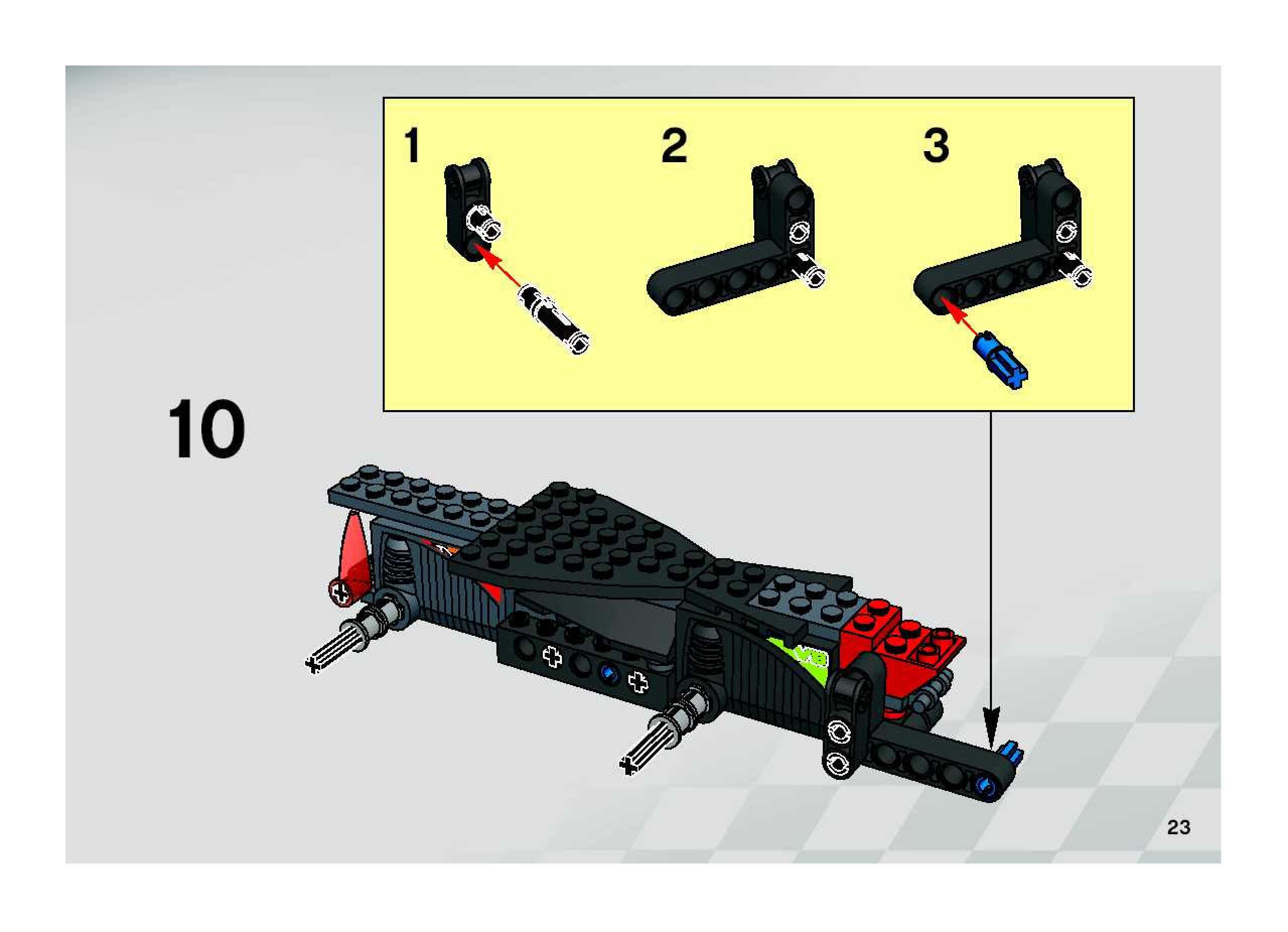 1
2
3
10
V8
23