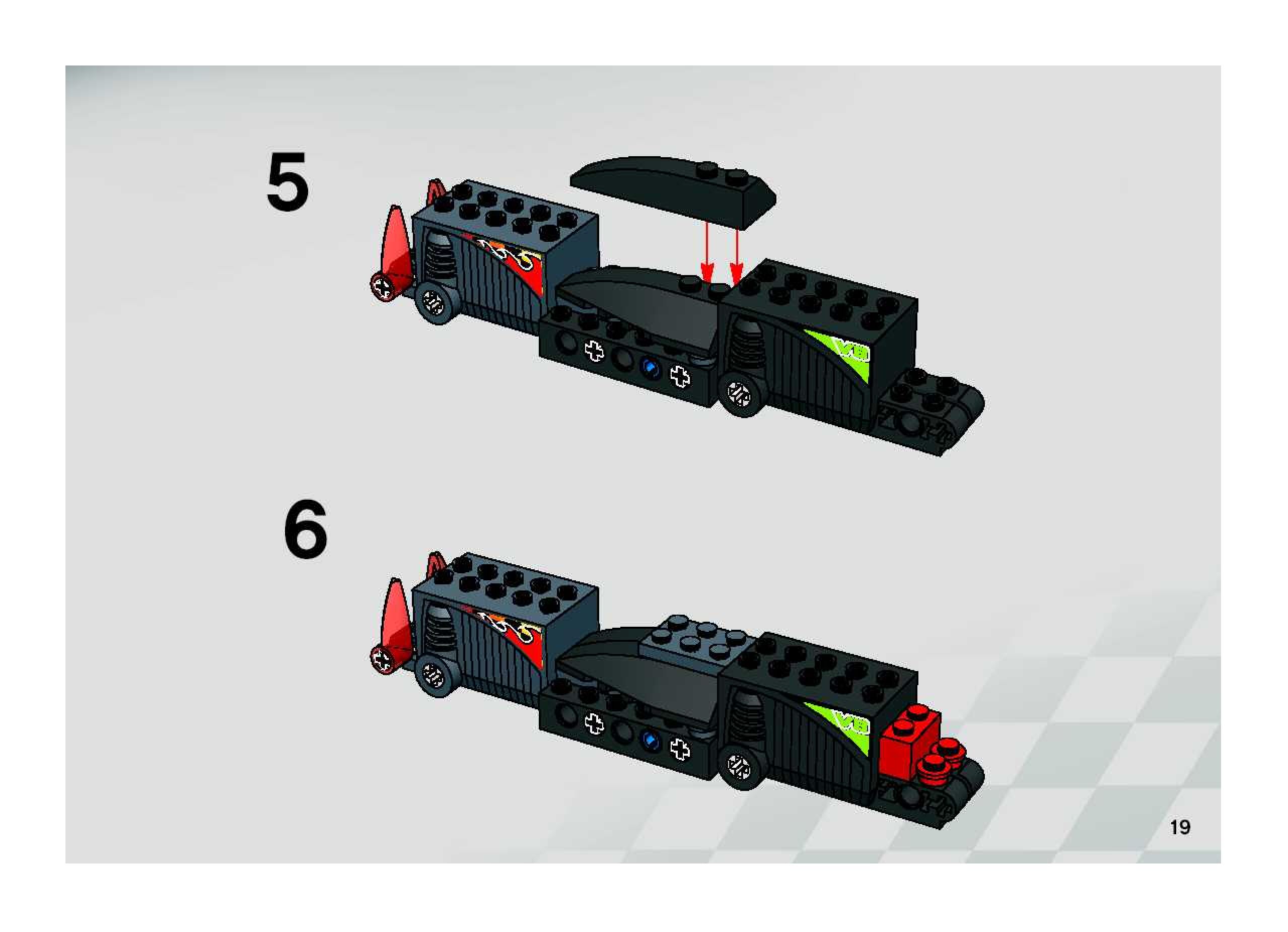 5

V8

6

V8

19