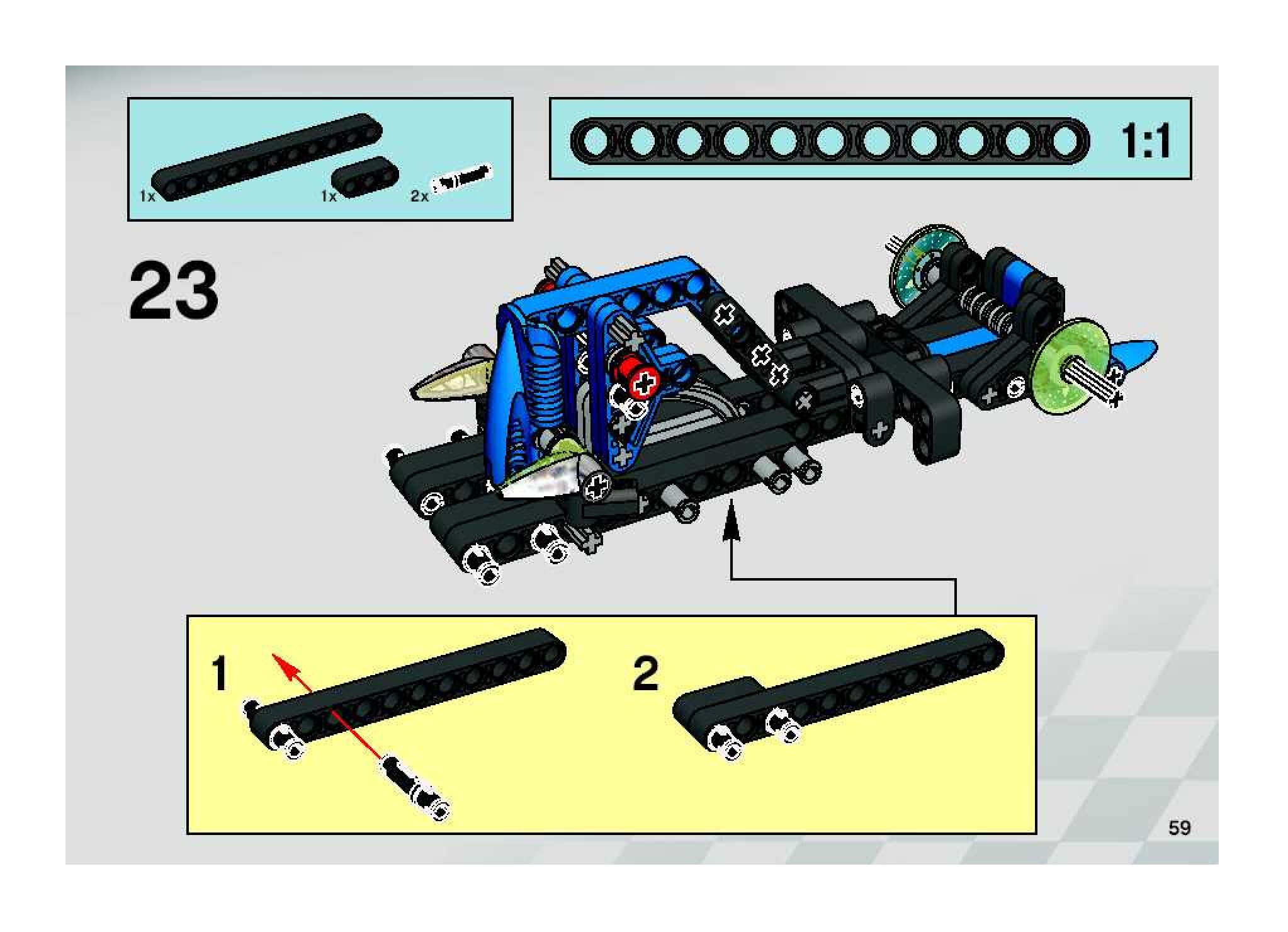 1x 1x 2x

1:1

23

1

2

59