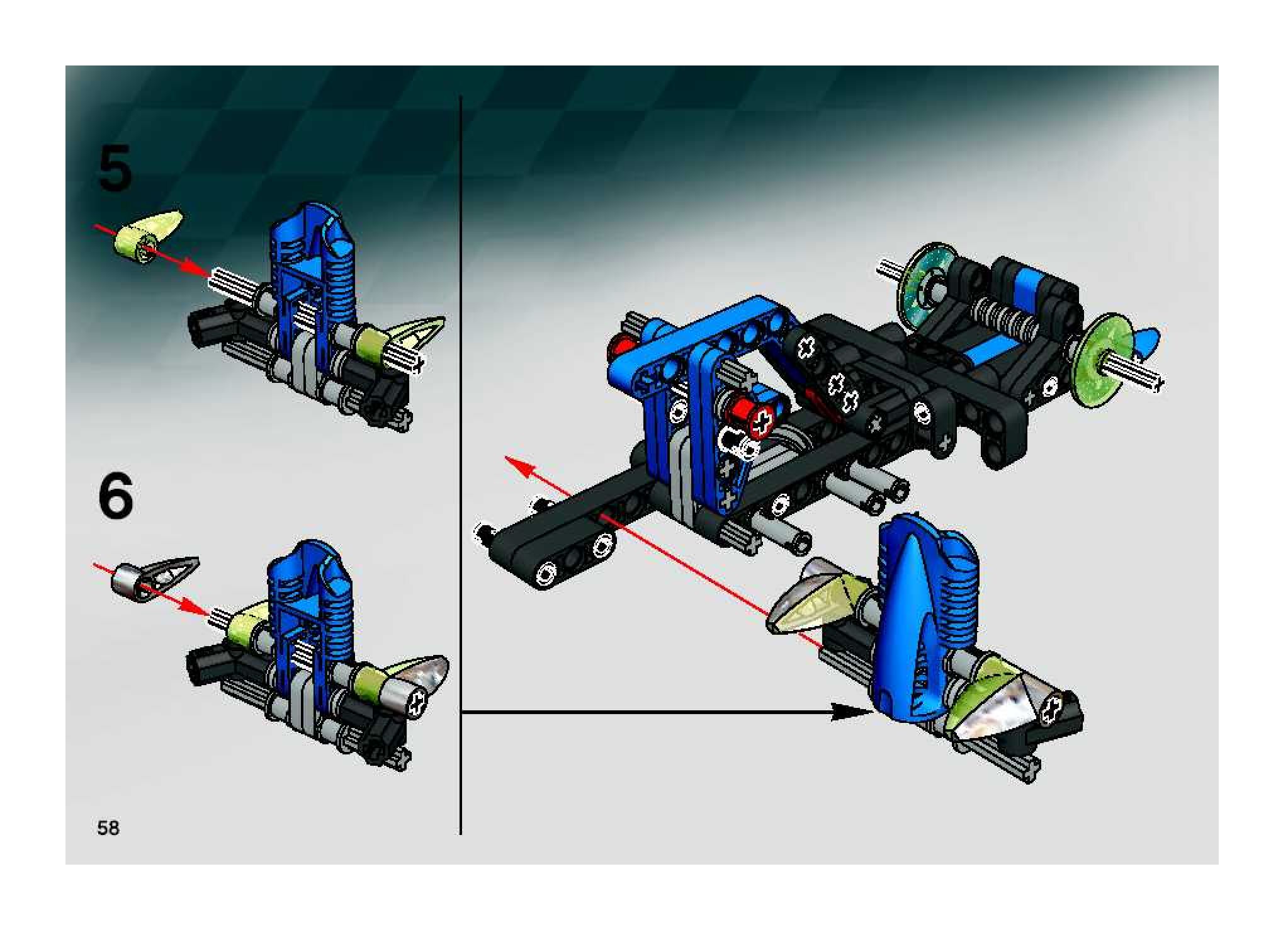 5

6

58