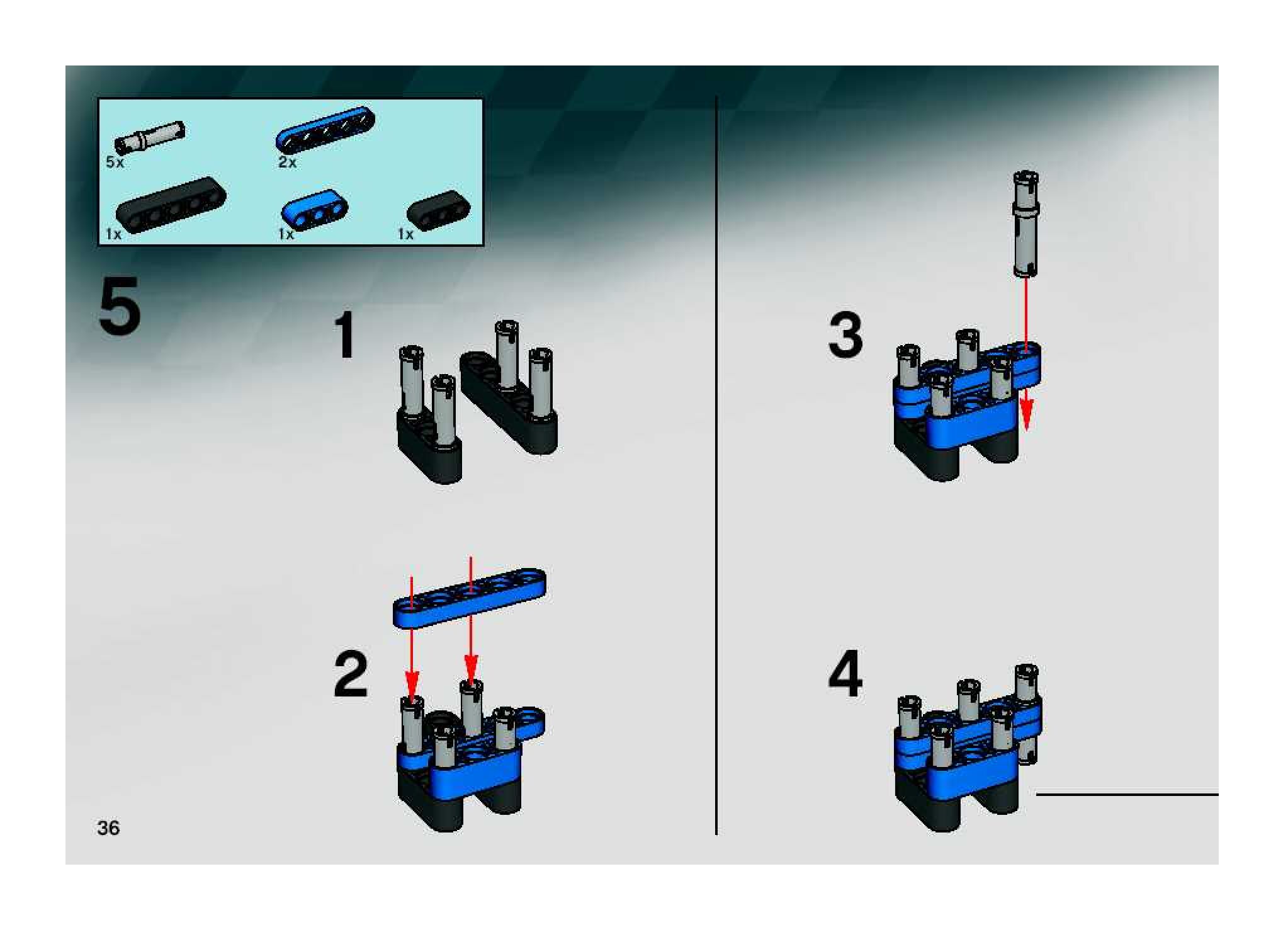 5x

2x

1x

1x

1x

5

1

2

3

4

36