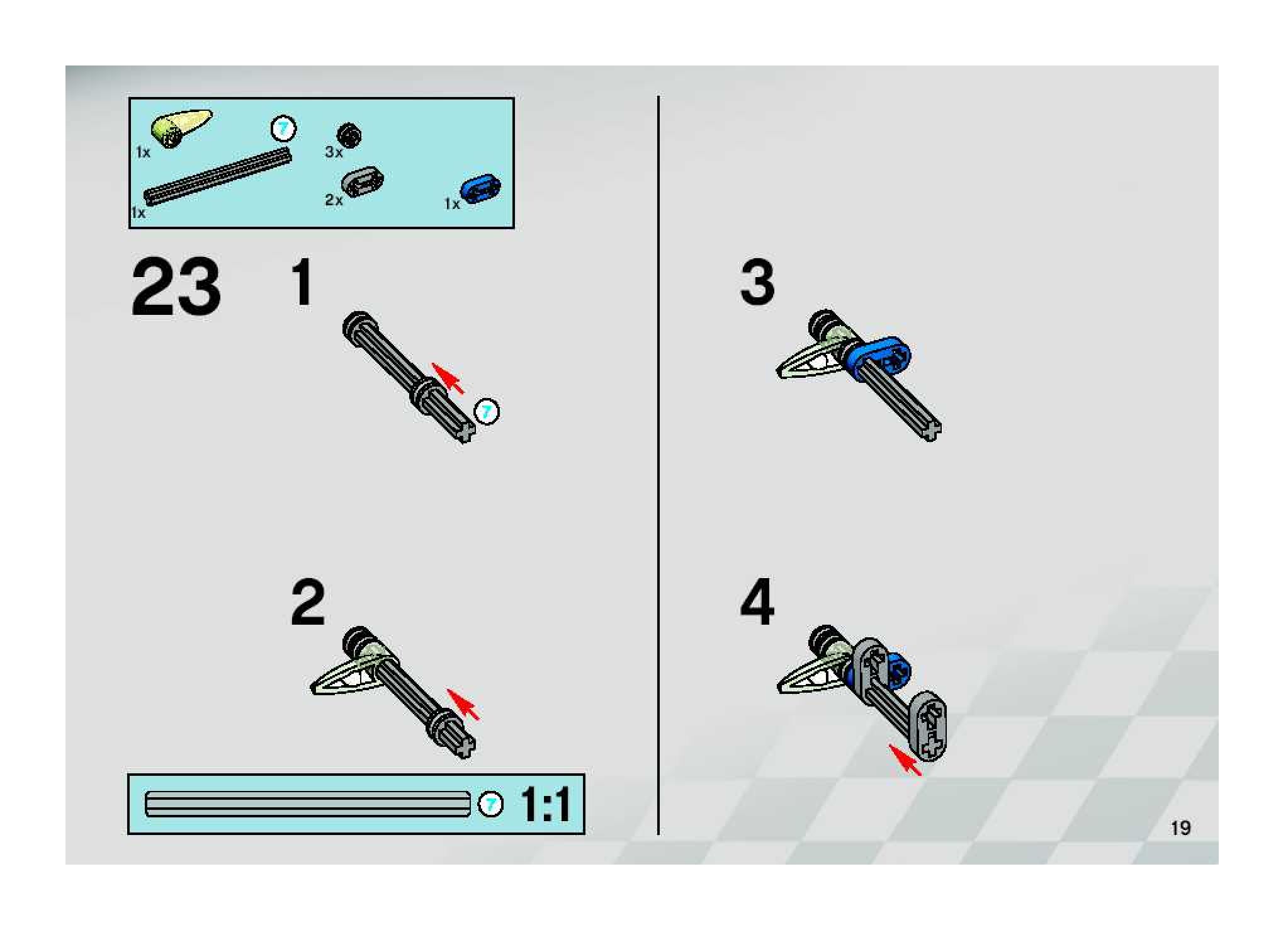 1x
7
3x
1x
2x
1x

23 1

7

2

7 1:1

3

4

19