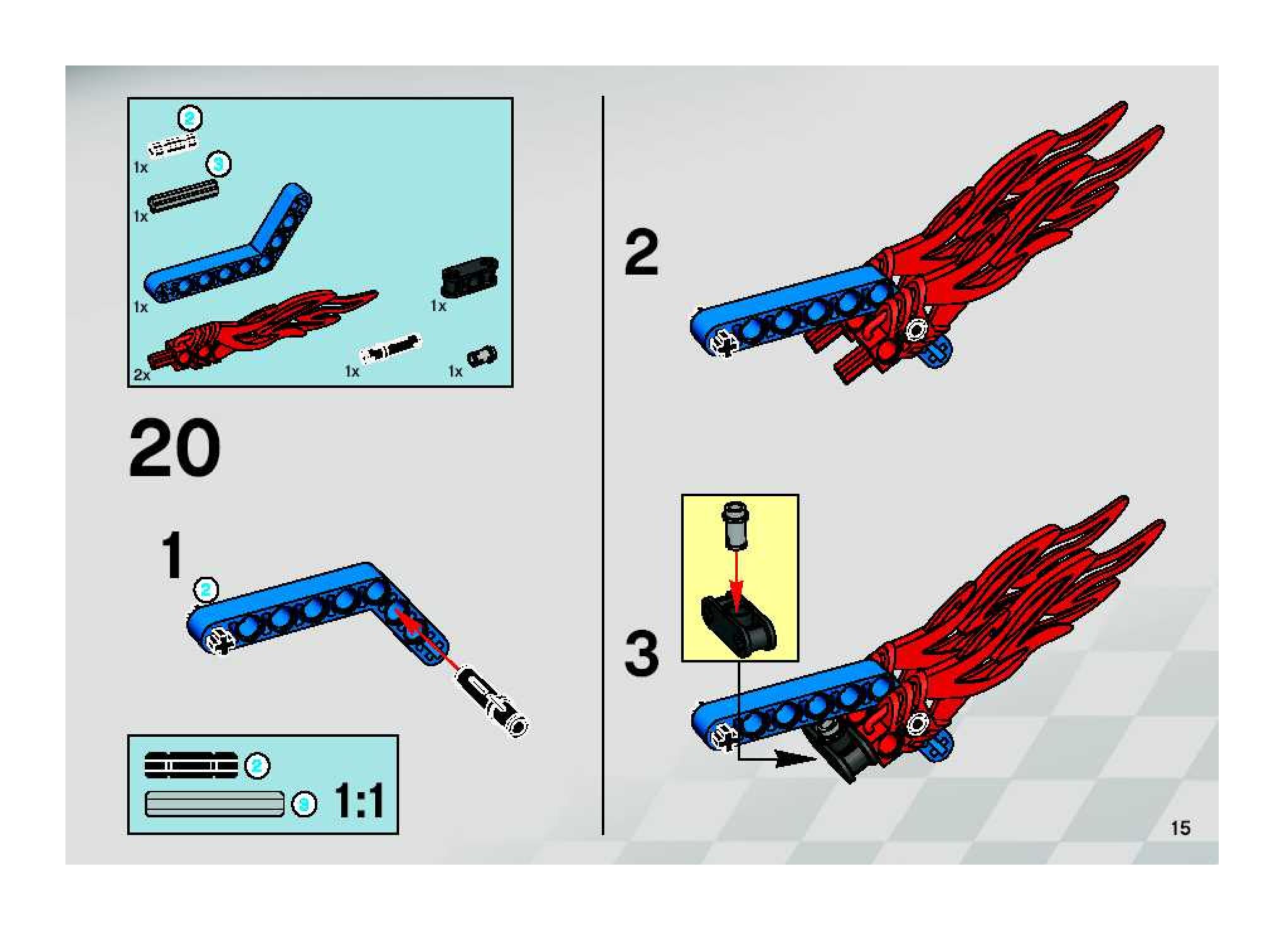 2
1x
3
1x
1x
1x
2x
1x
1x

20

1
2

2
3
1:1

2

3

15