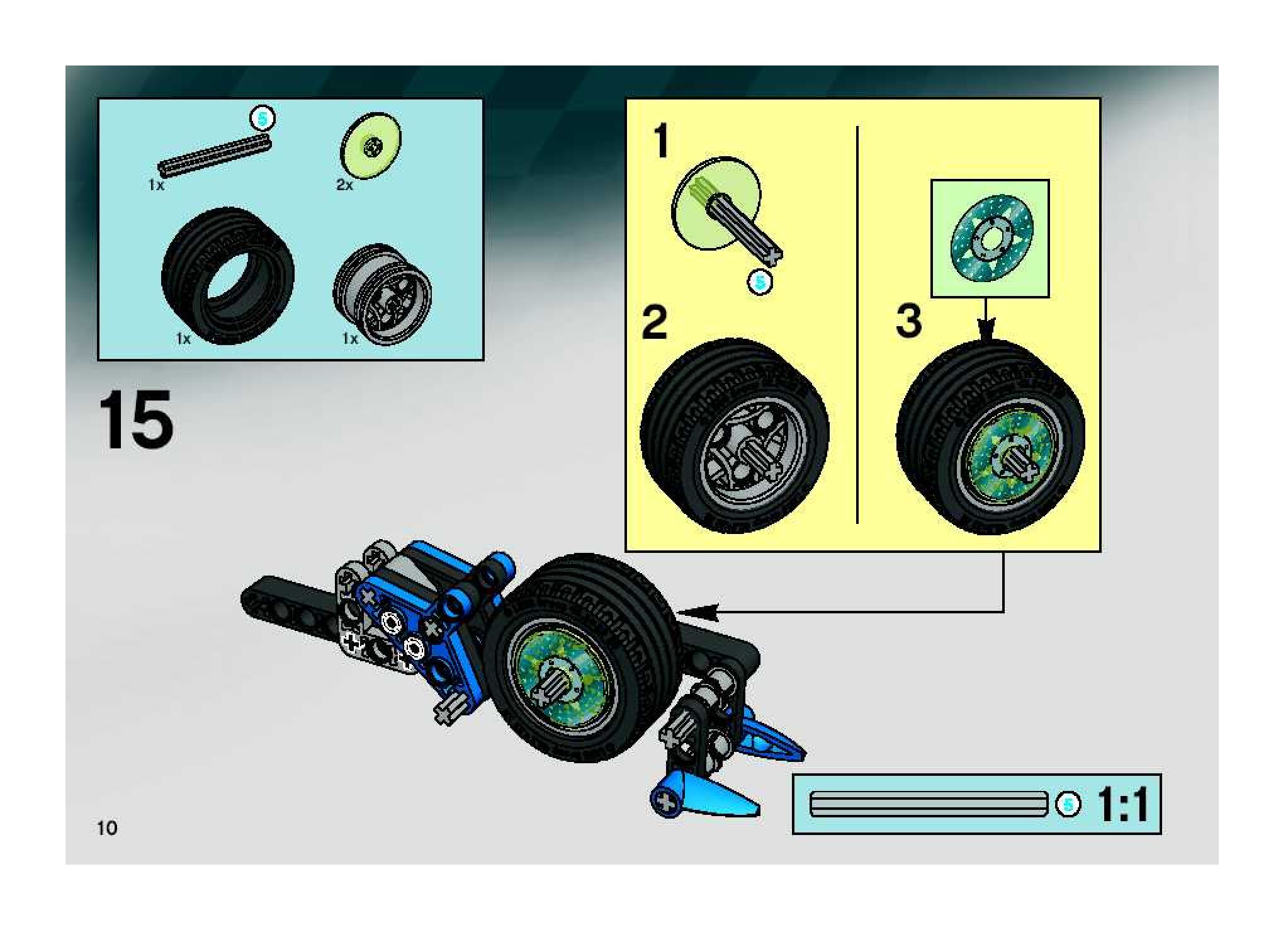 5
1x
2x
1x
1x

15

1
5
2
3

5 1:1

10