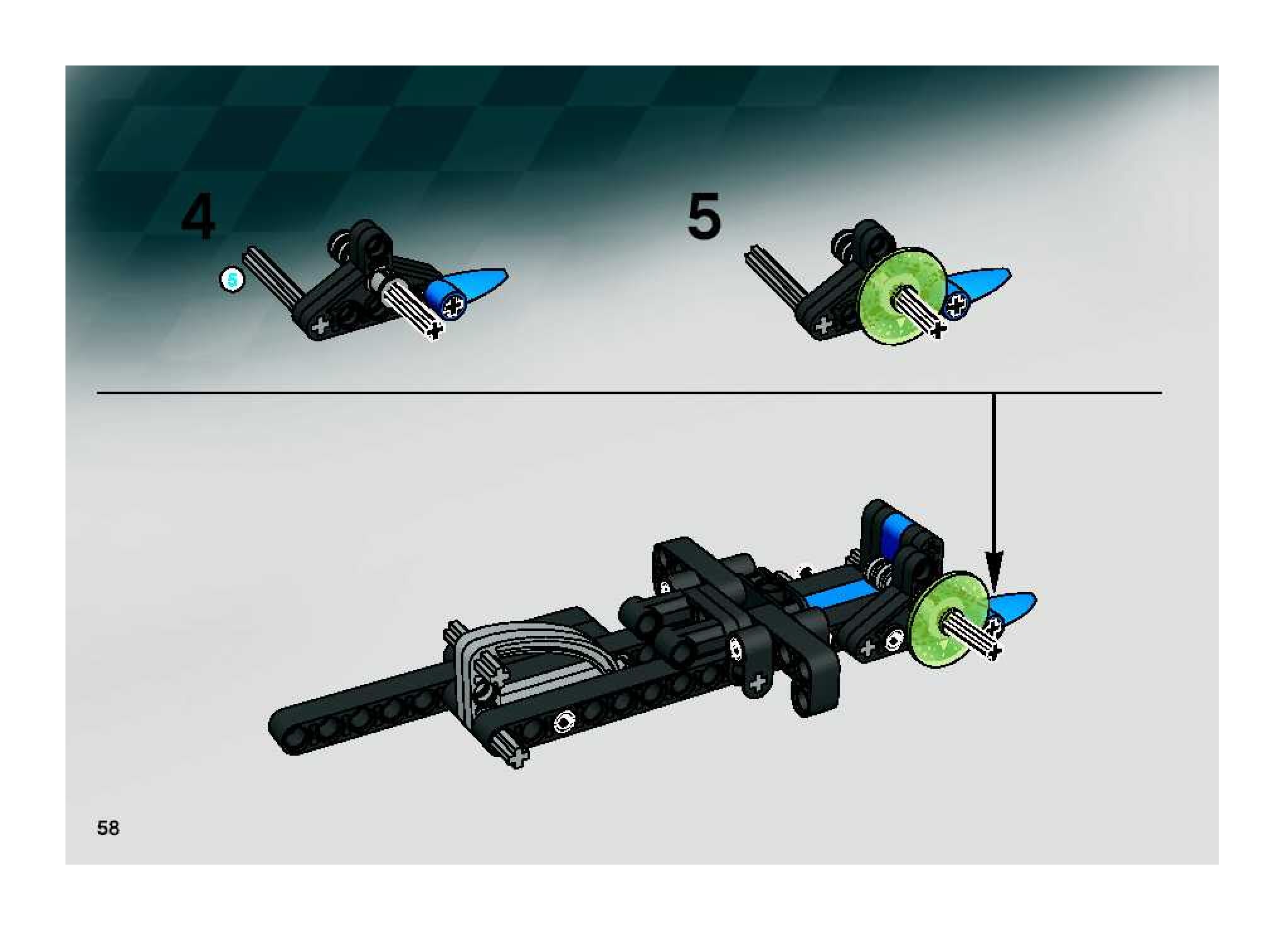 4

5

5

58