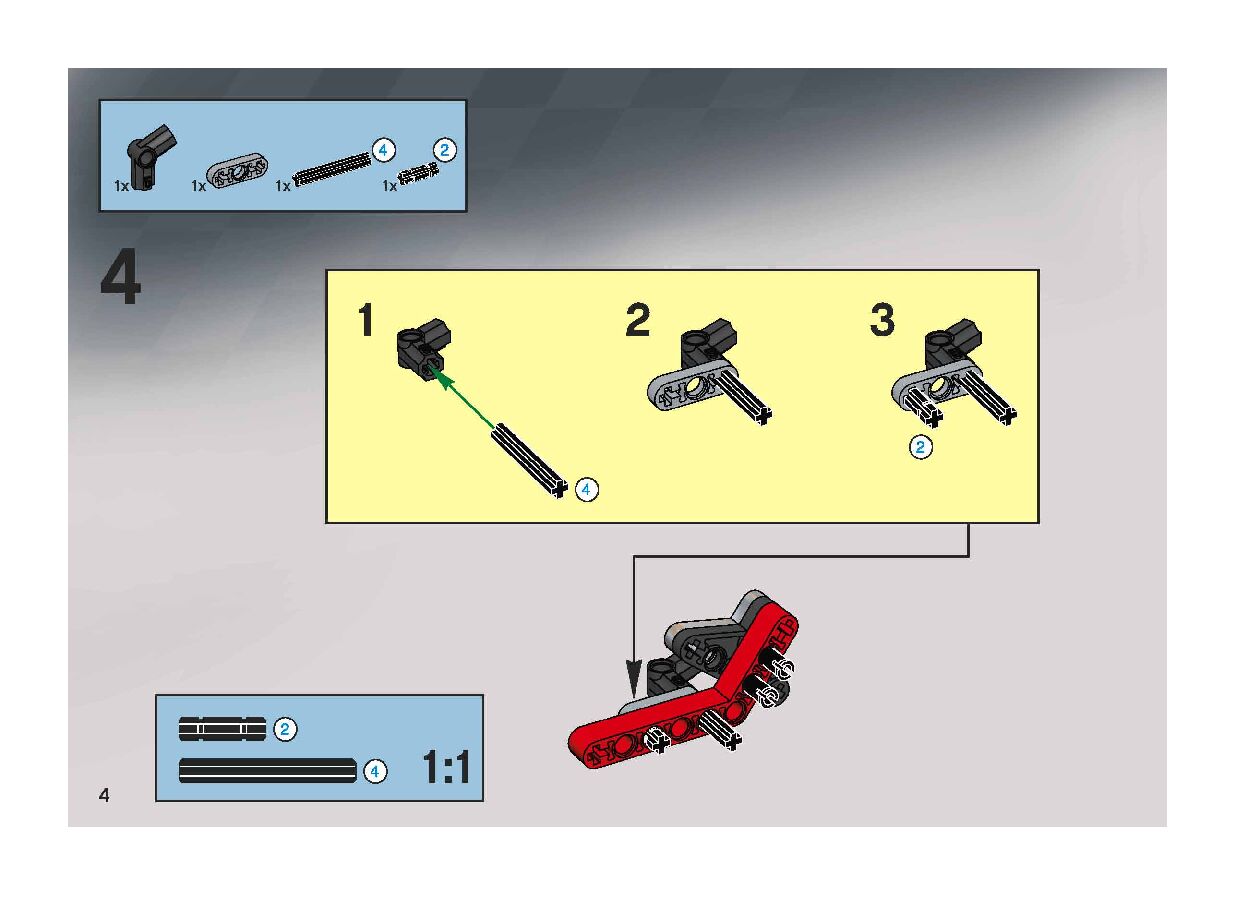 1x 1x 1x 4 1x 2

4

1

4

2

3

2

2

4

1:1

4