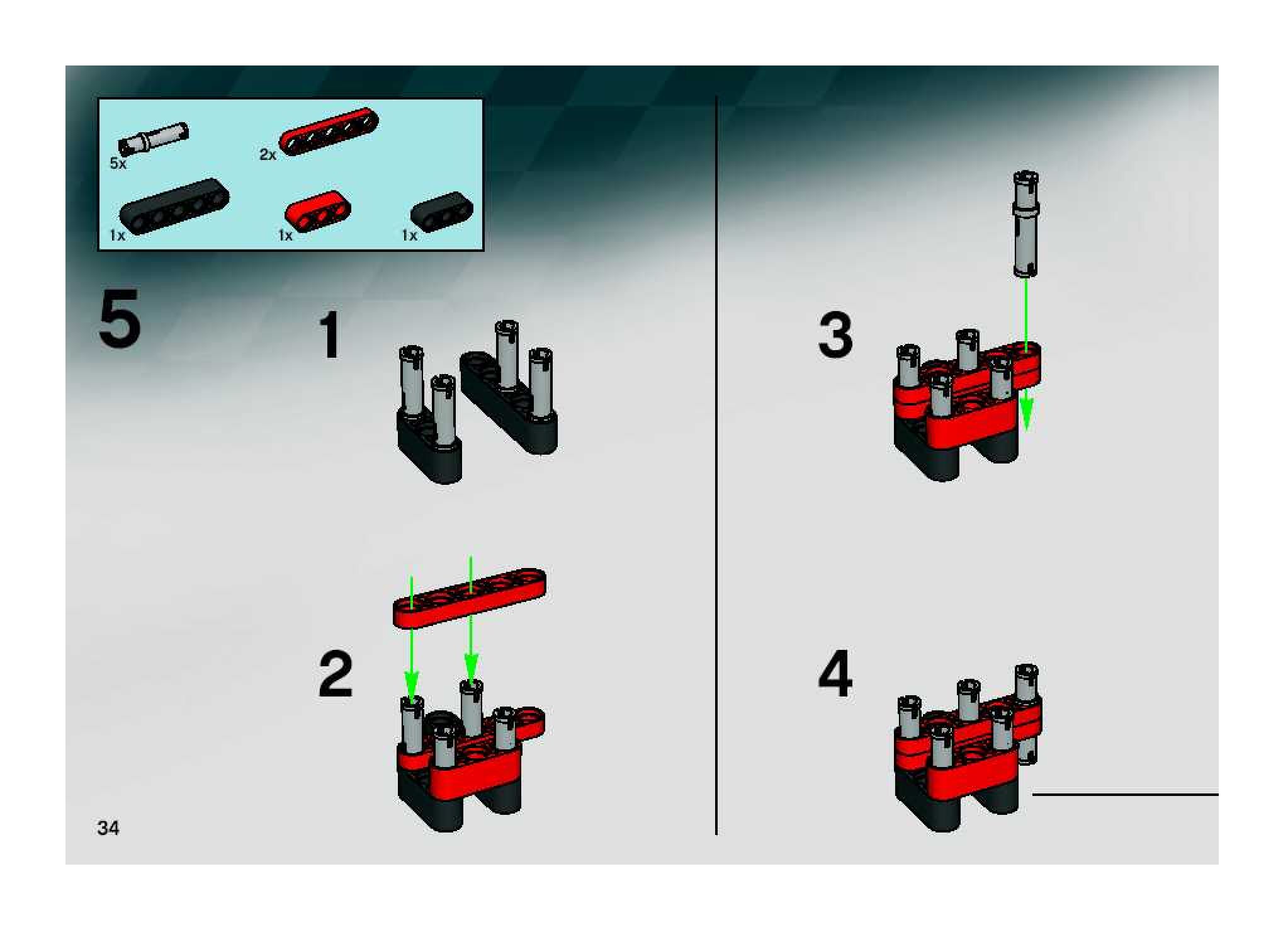 5x
2x
1x
1x
1x

5

1

2

3

4

34