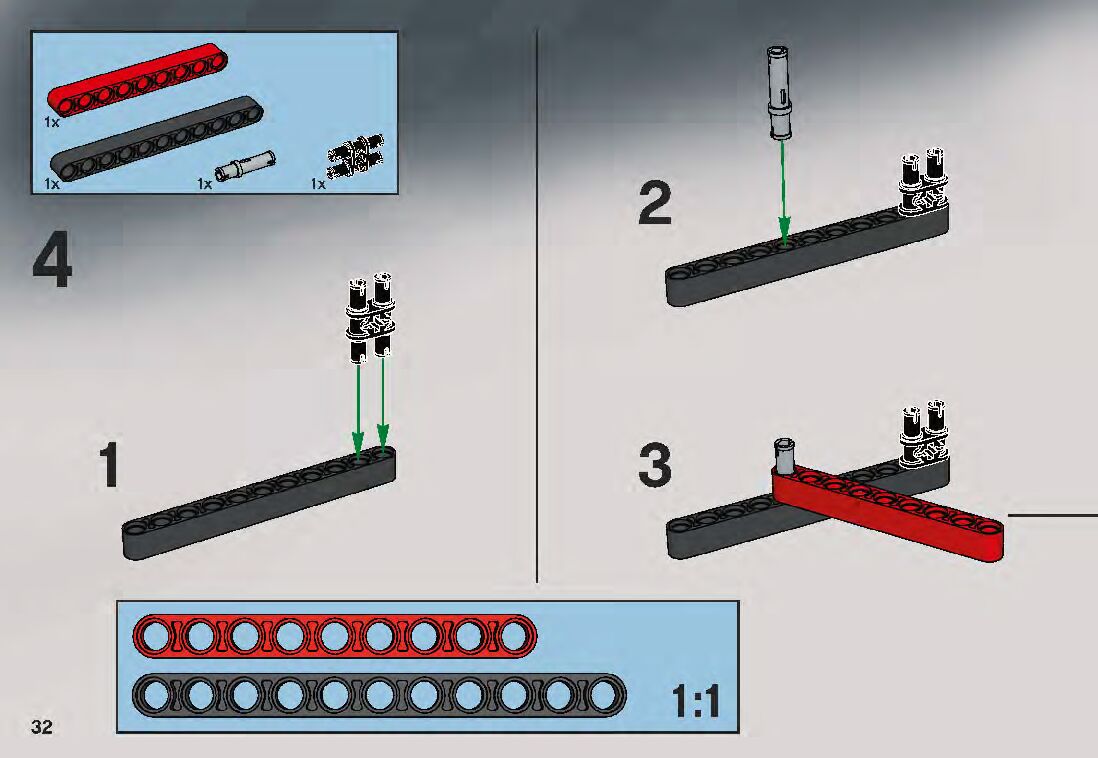 1x

1x

1x

1x

4

1

2

3

1:1

32