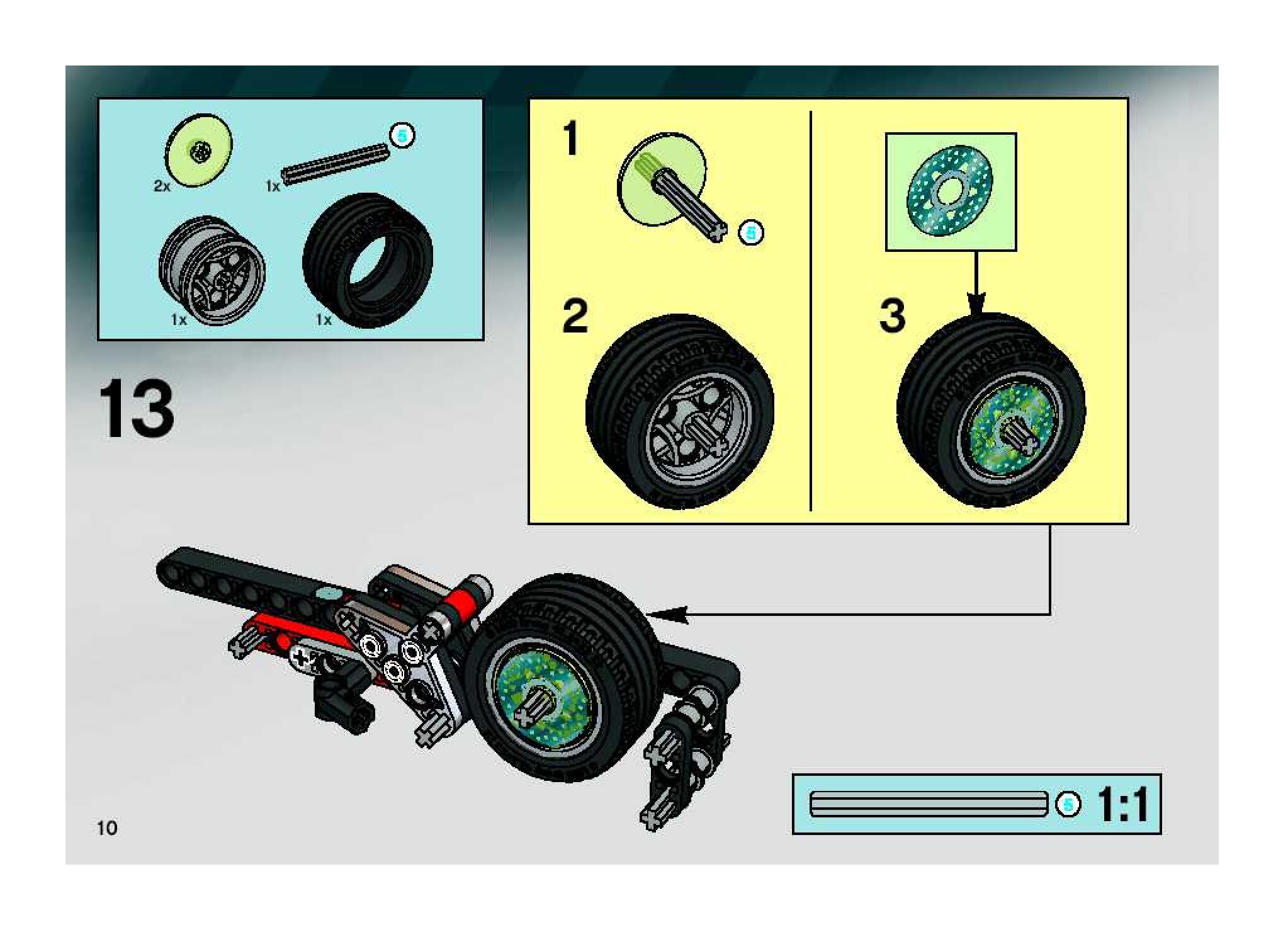 2x
1x
5
1x
1x

13

1
5
2
3

5
1:1

10