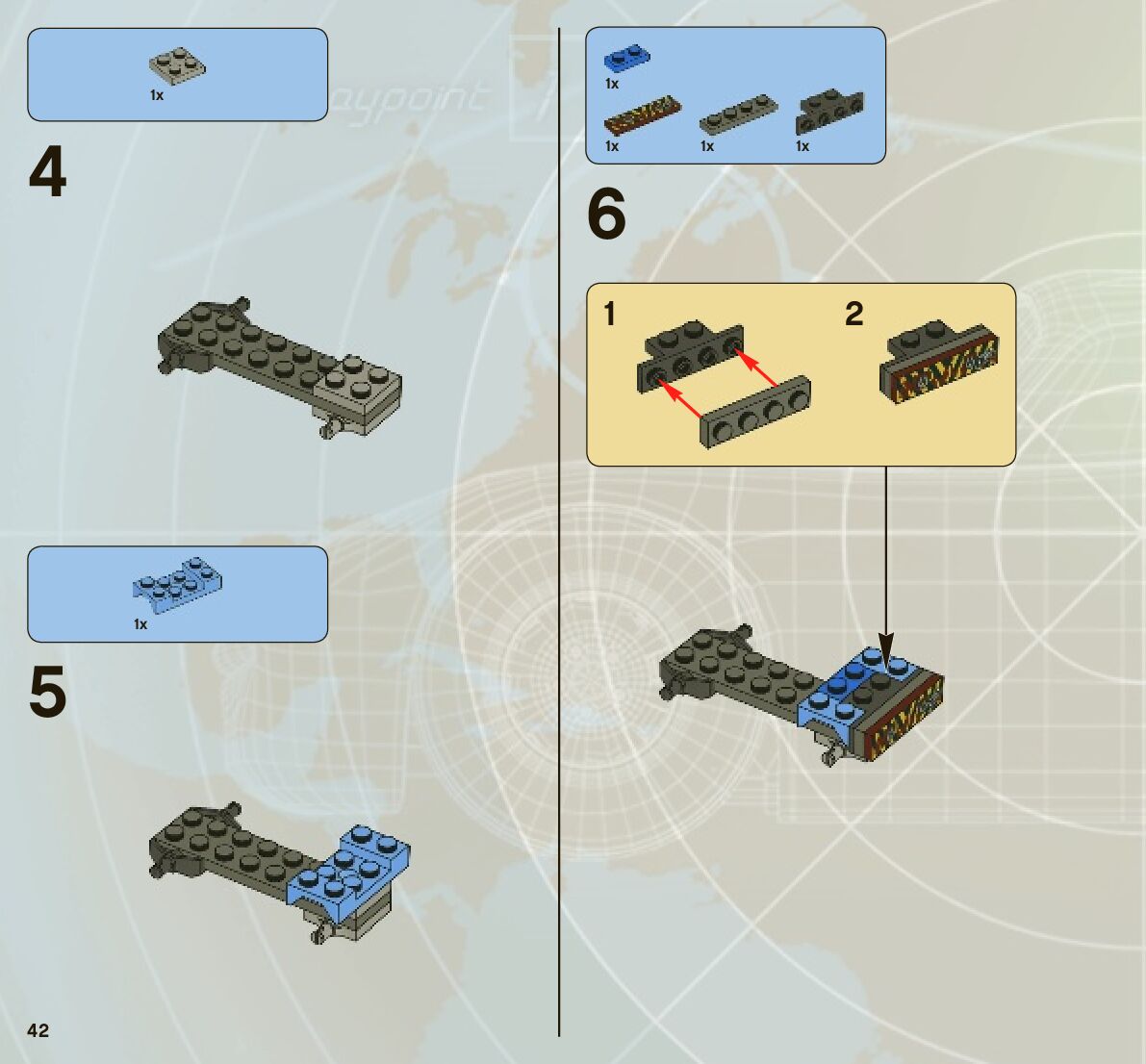 1x

4

1x

5

42

1x

1x

1x

1x

6

1

2