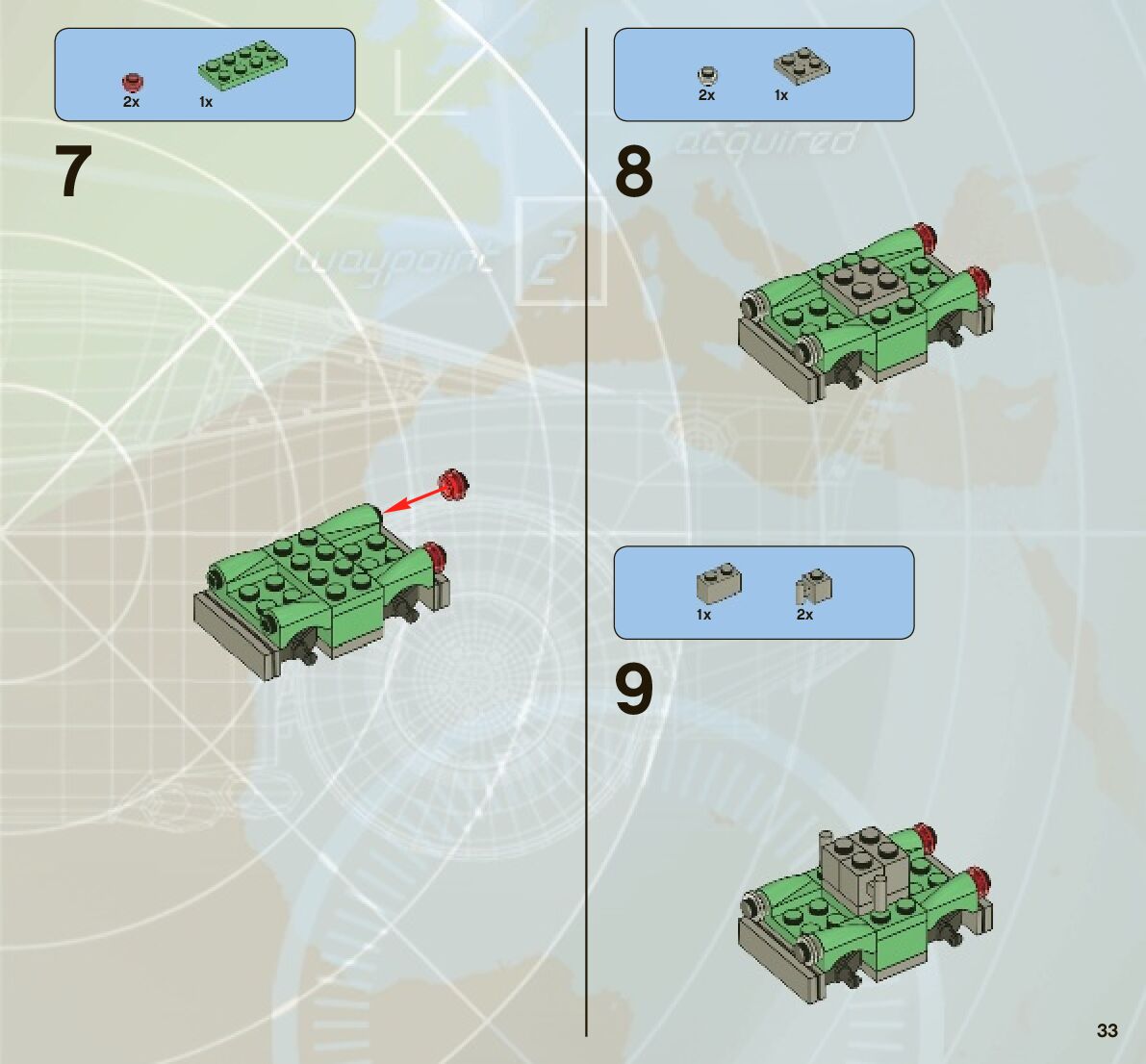 2x 1x

7

waypoint 2

2x 1x

acquired

8

1x 2x

9

33