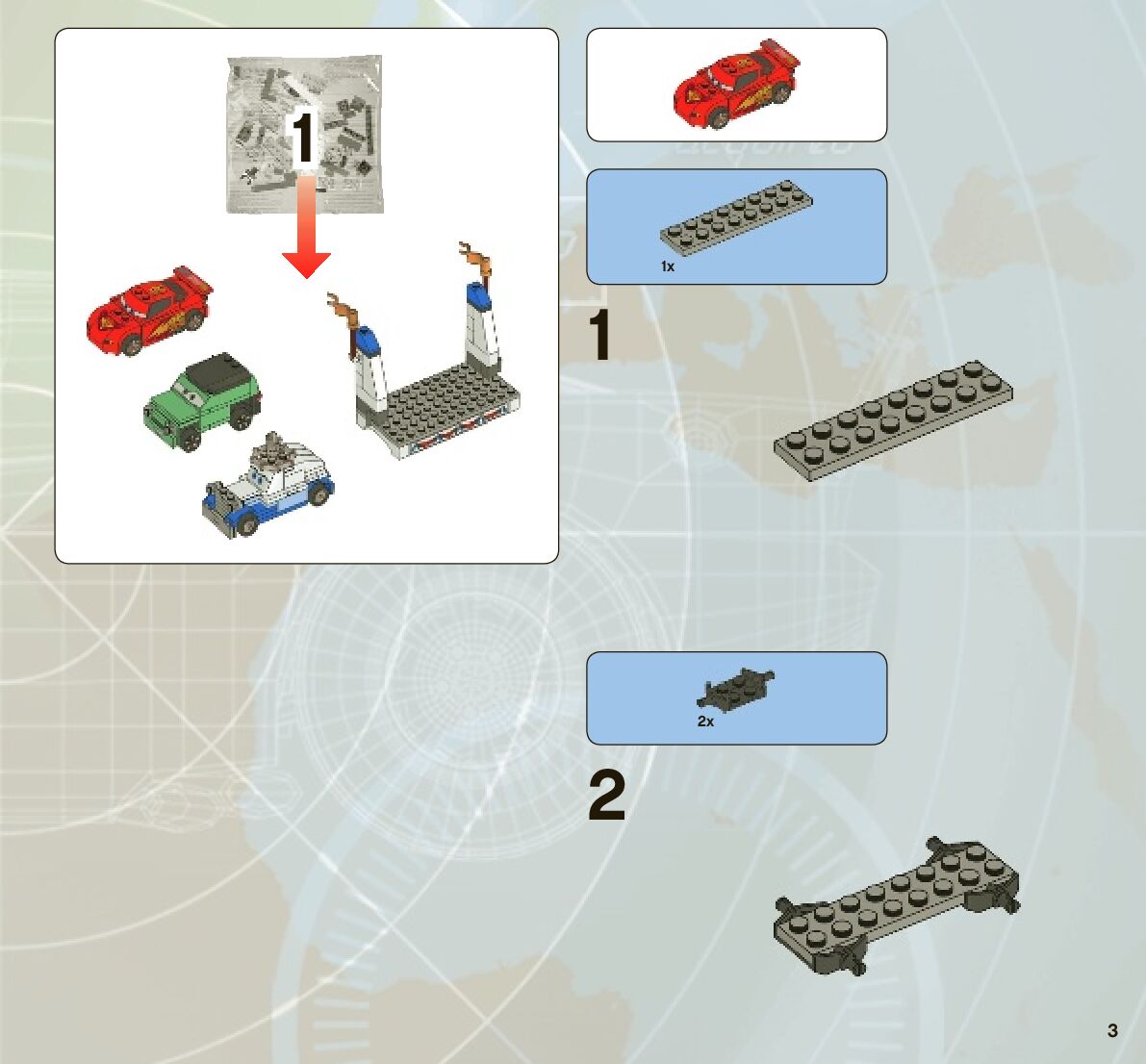 1

1x

1

2x

2

3