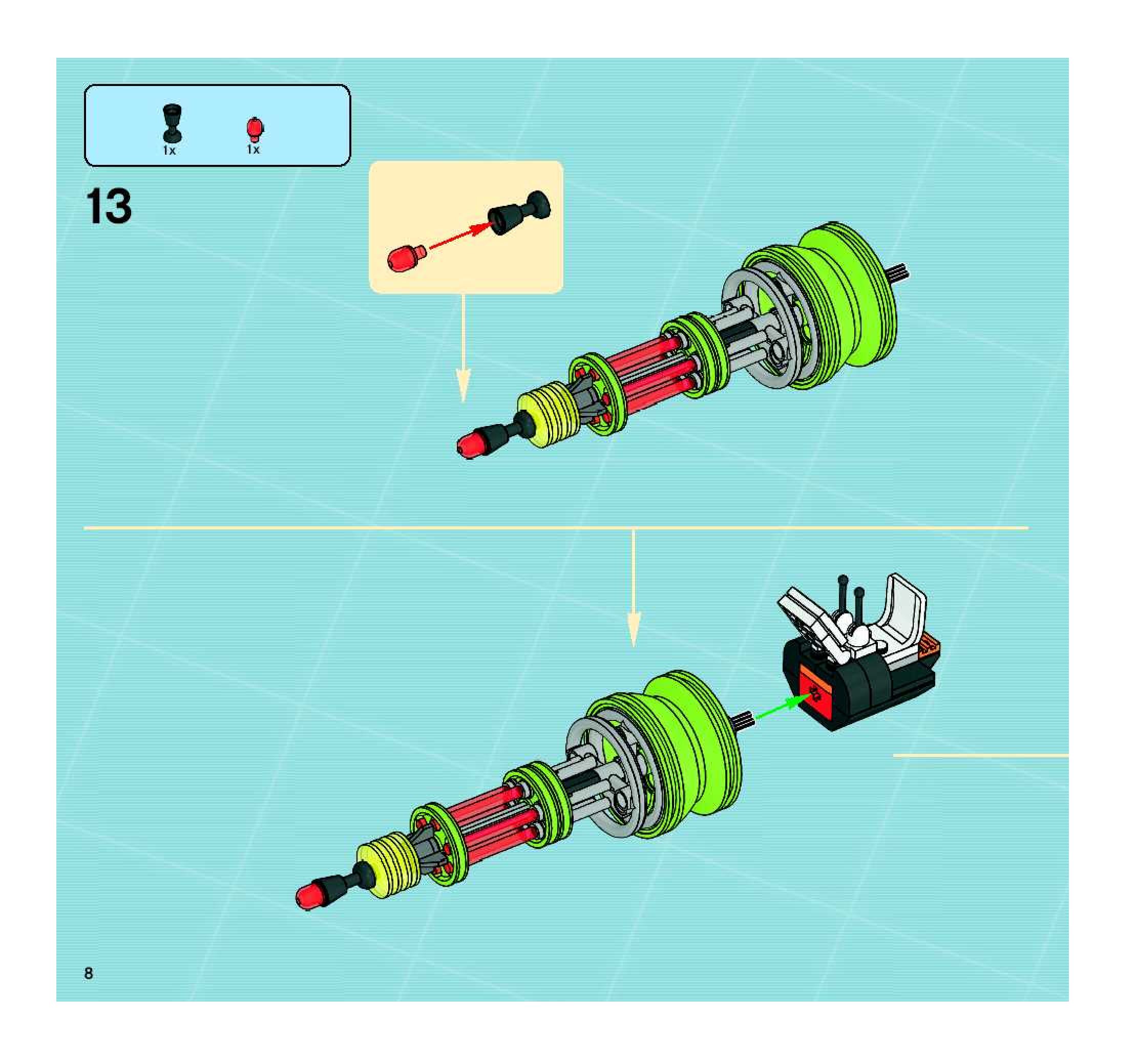 1x 1x

13

8