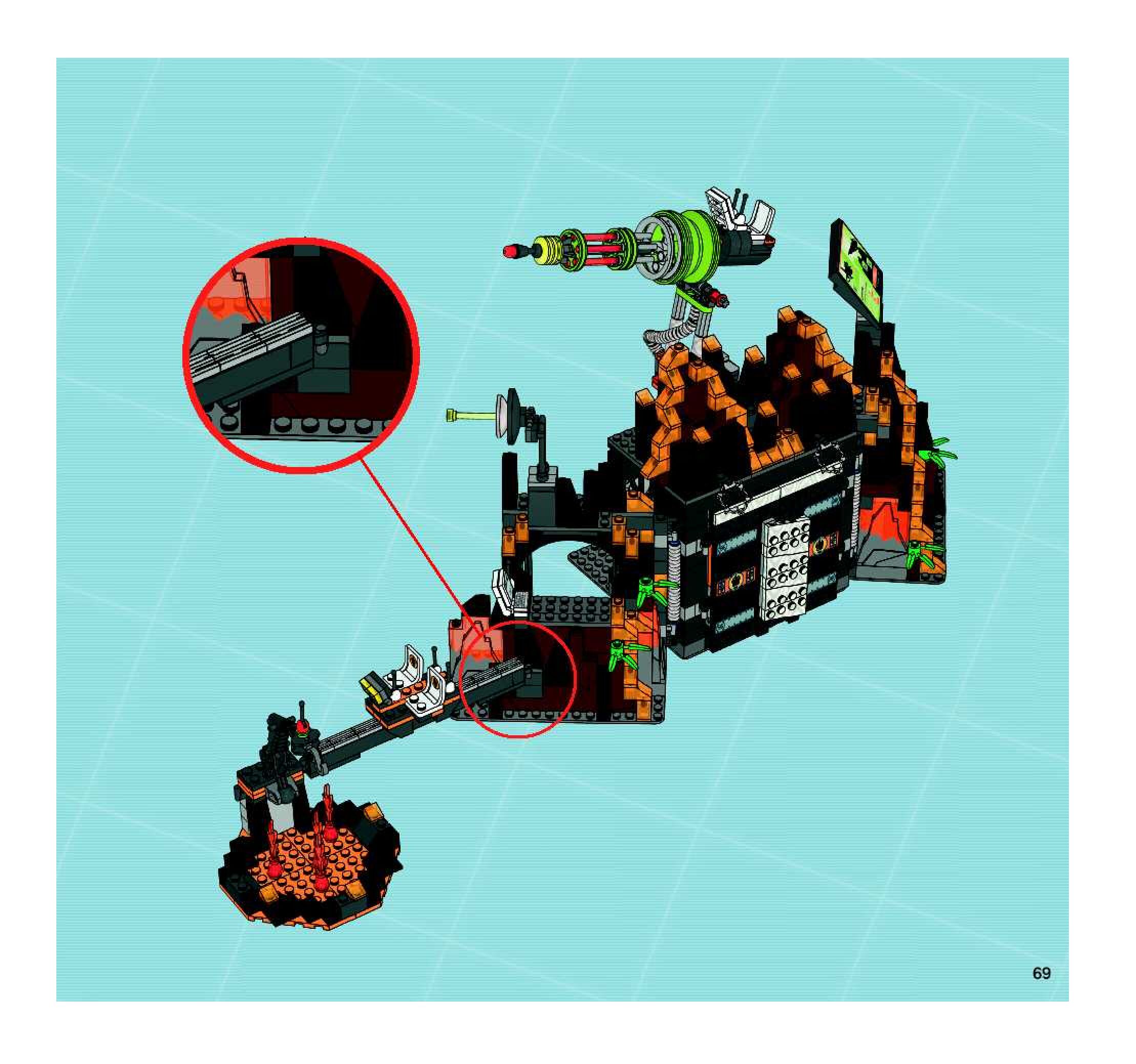 69