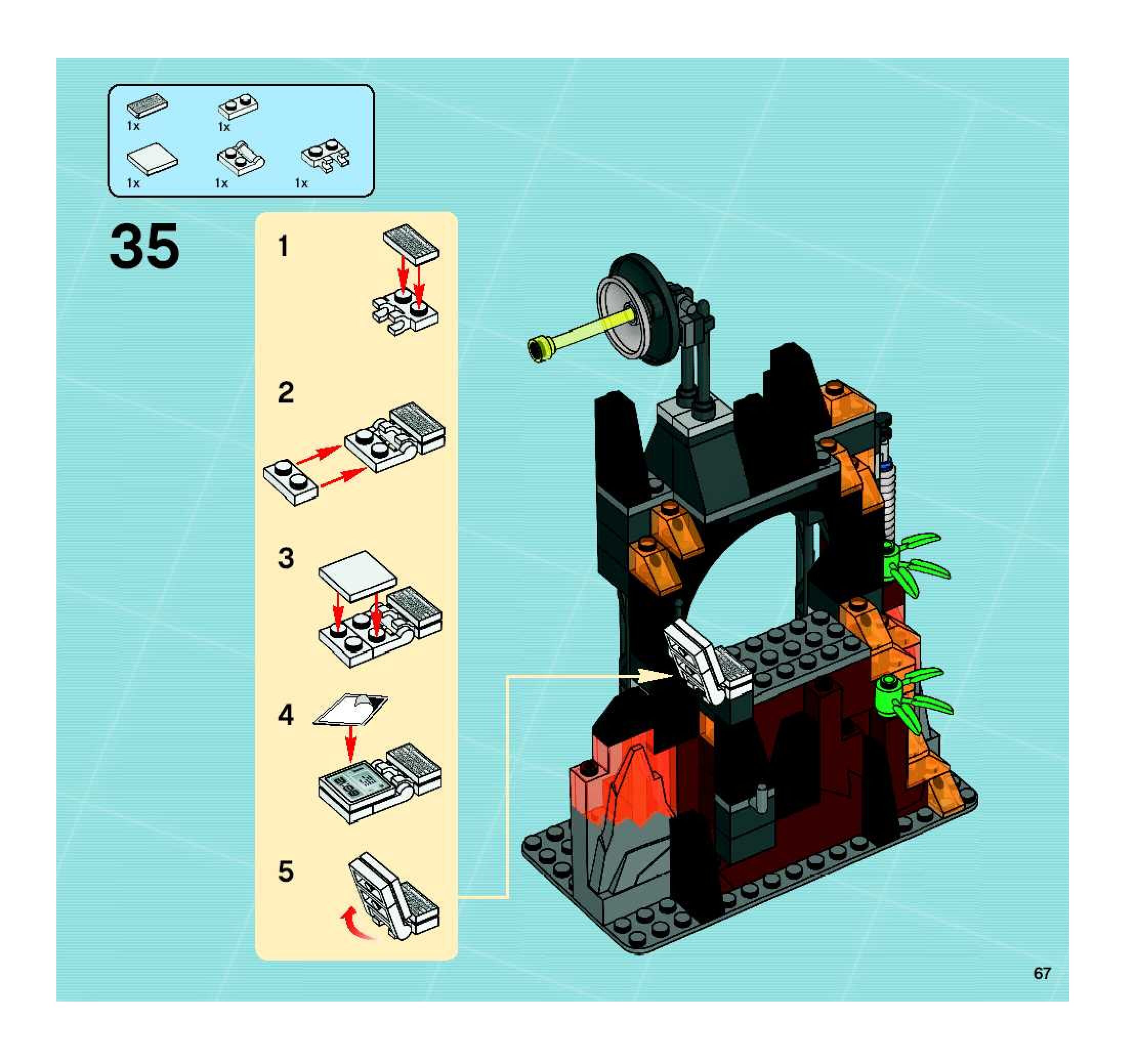 1x 1x
1x 1x 1x

35

1

2

3

4

5

67