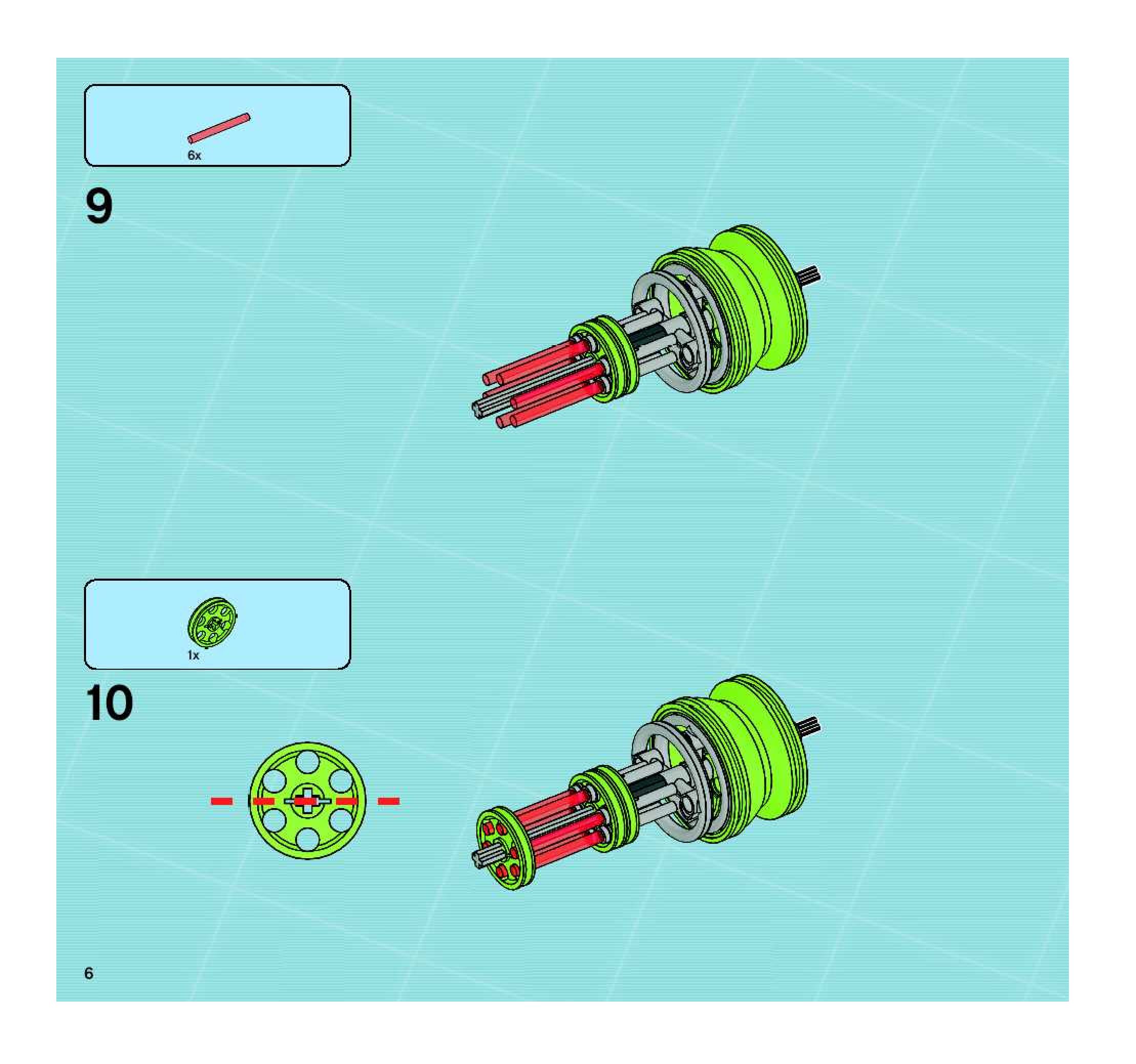 6x

9

1x

10

6