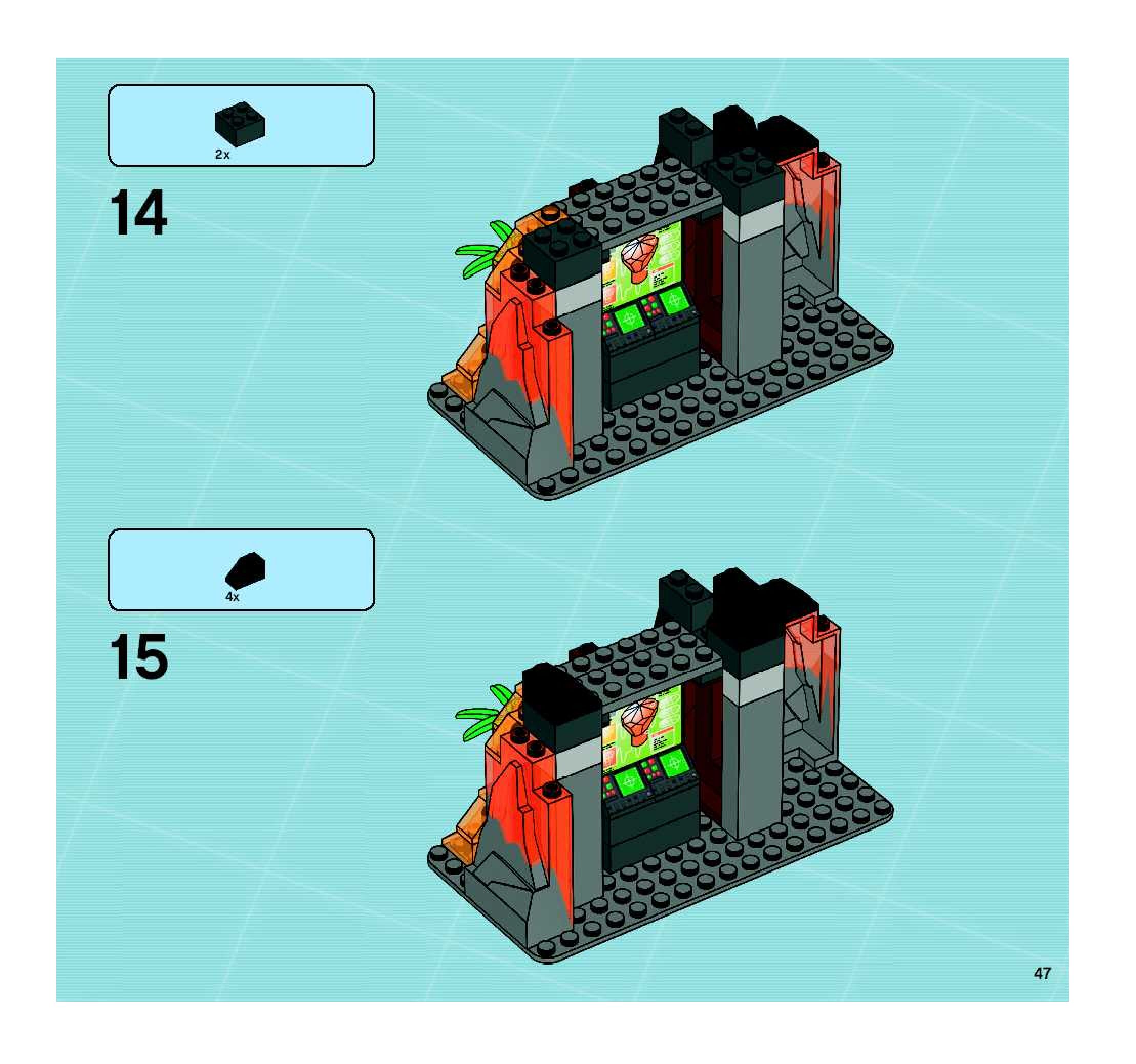 2x

14

4x

15

47