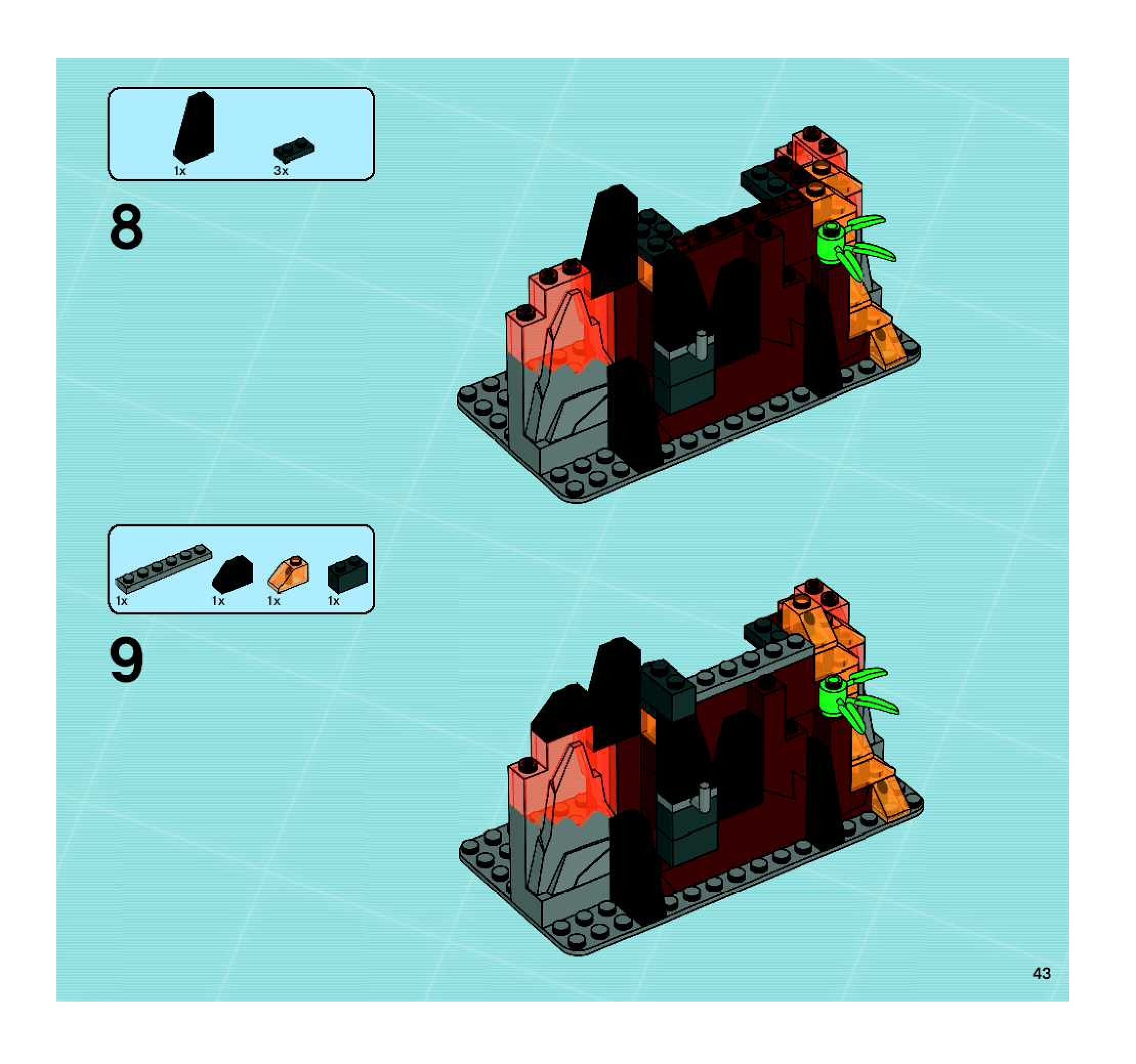 1x

3x

8

1x

1x

1x

1x

9

43