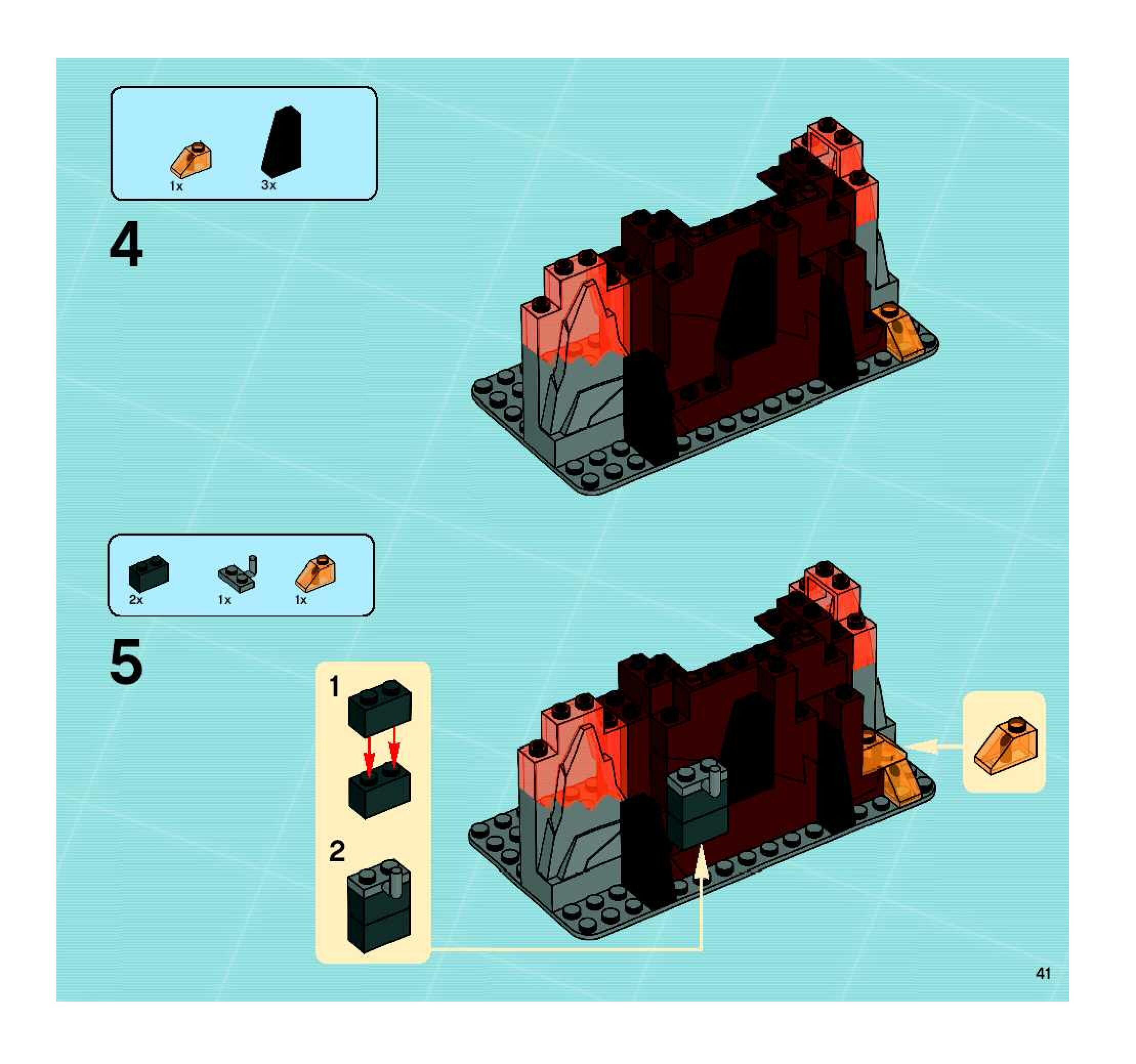 1x 3x

4

2x 1x 1x

5

1

2

41