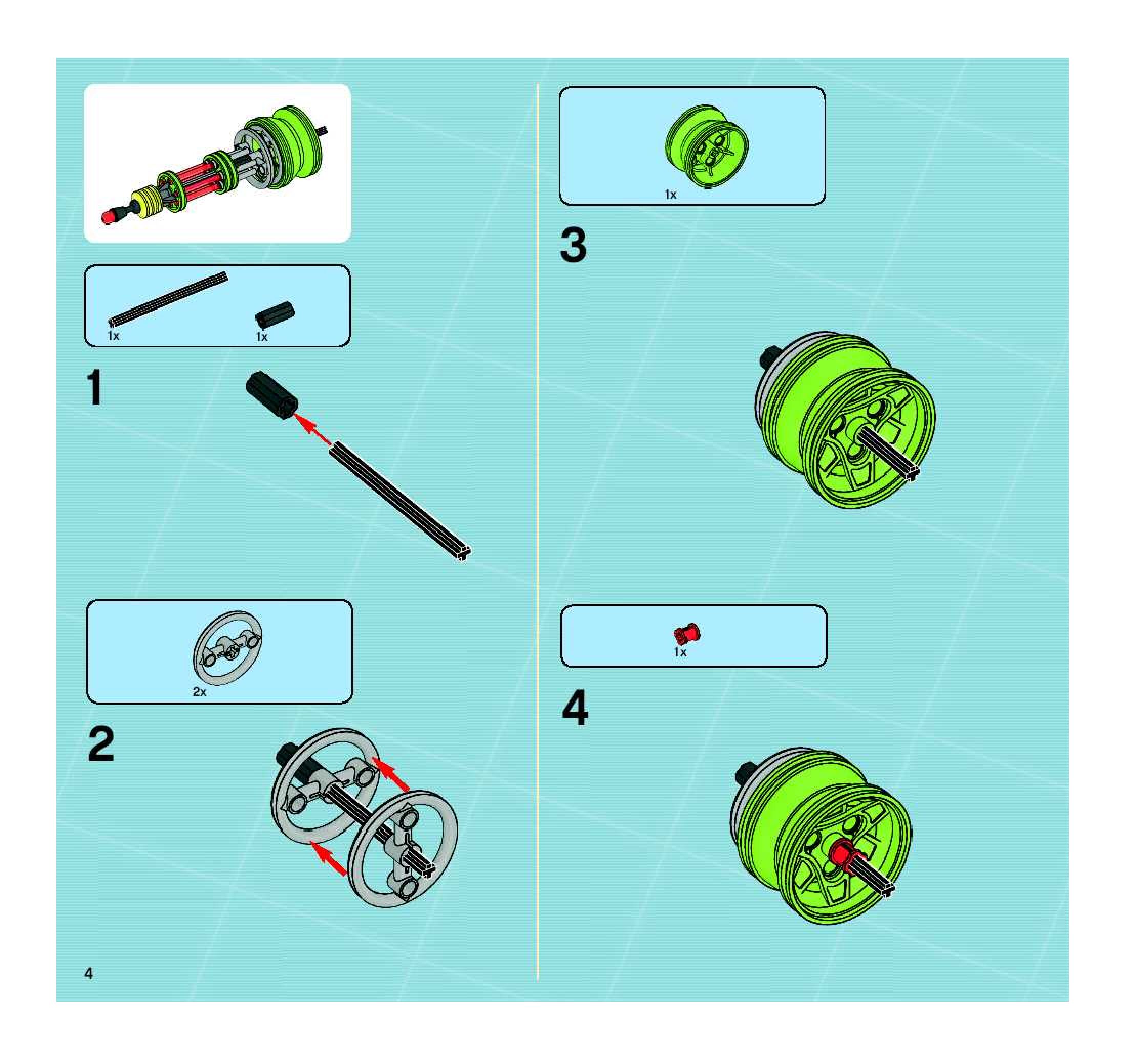 1x

1x

1

2x

2

4

1x

3

1x

4