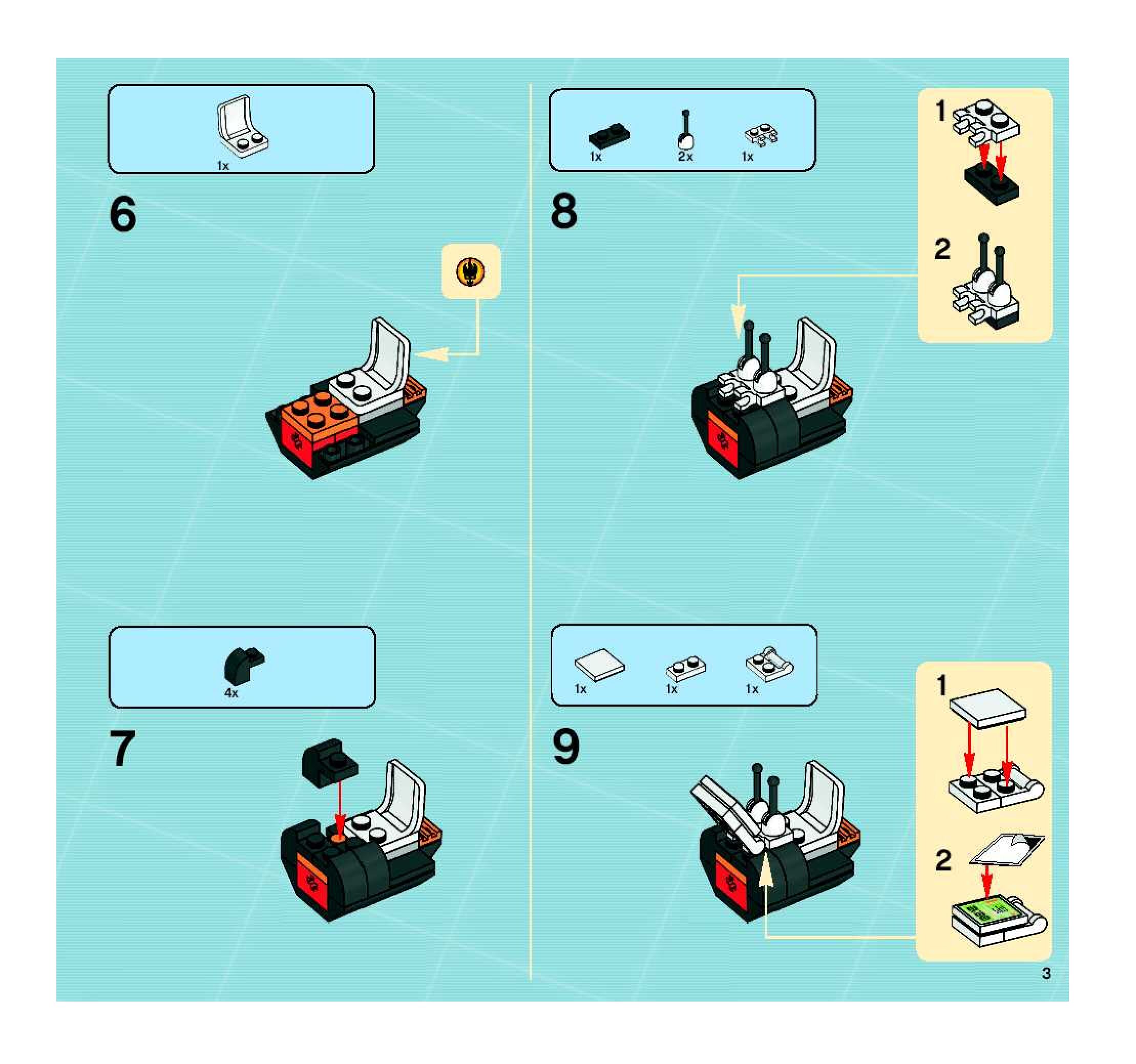 1x

6

4x

7

1x 2x 1x

8

1

2

1x 1x 1x

9

1

2

3