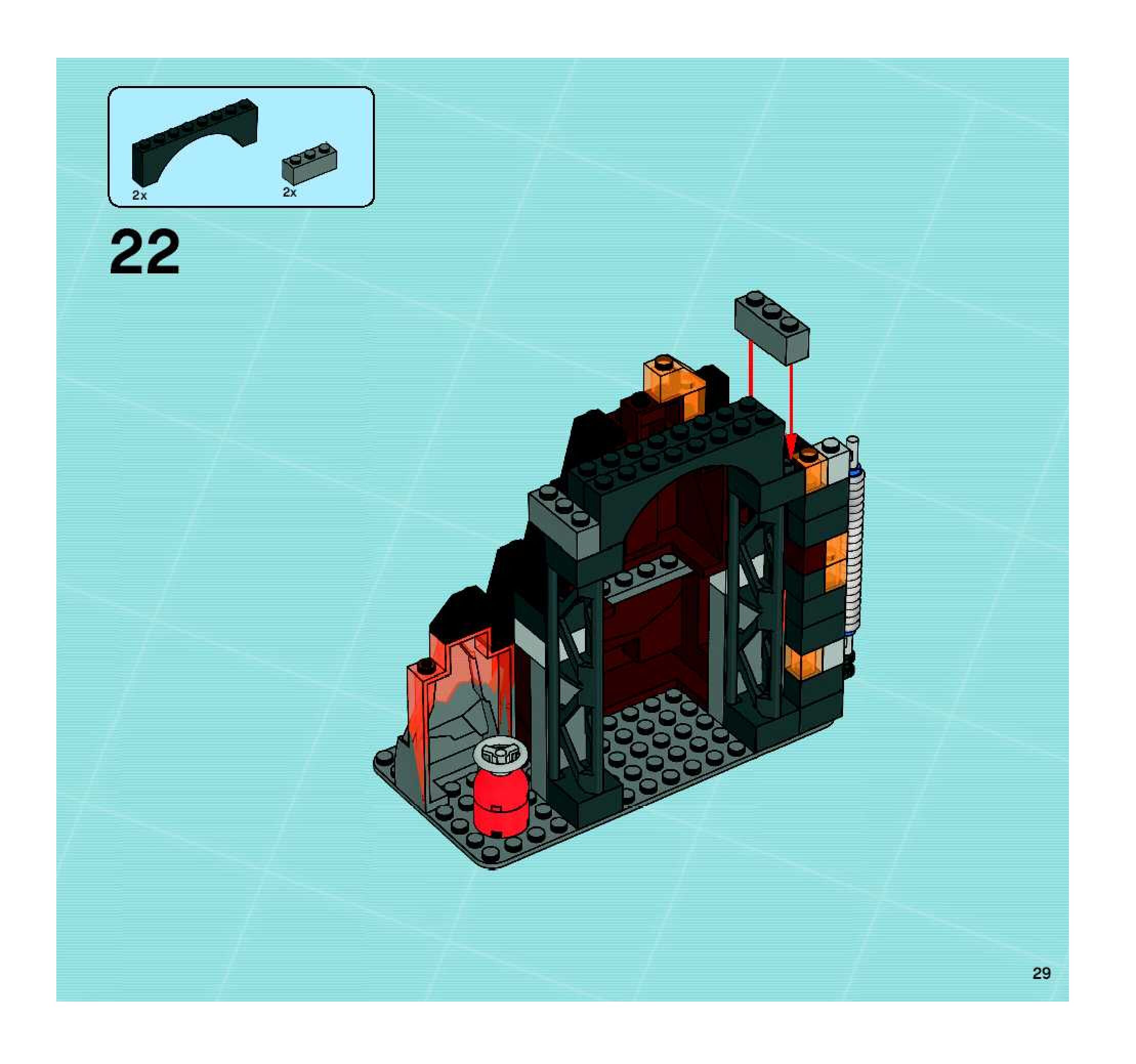 2x

2x

22

29