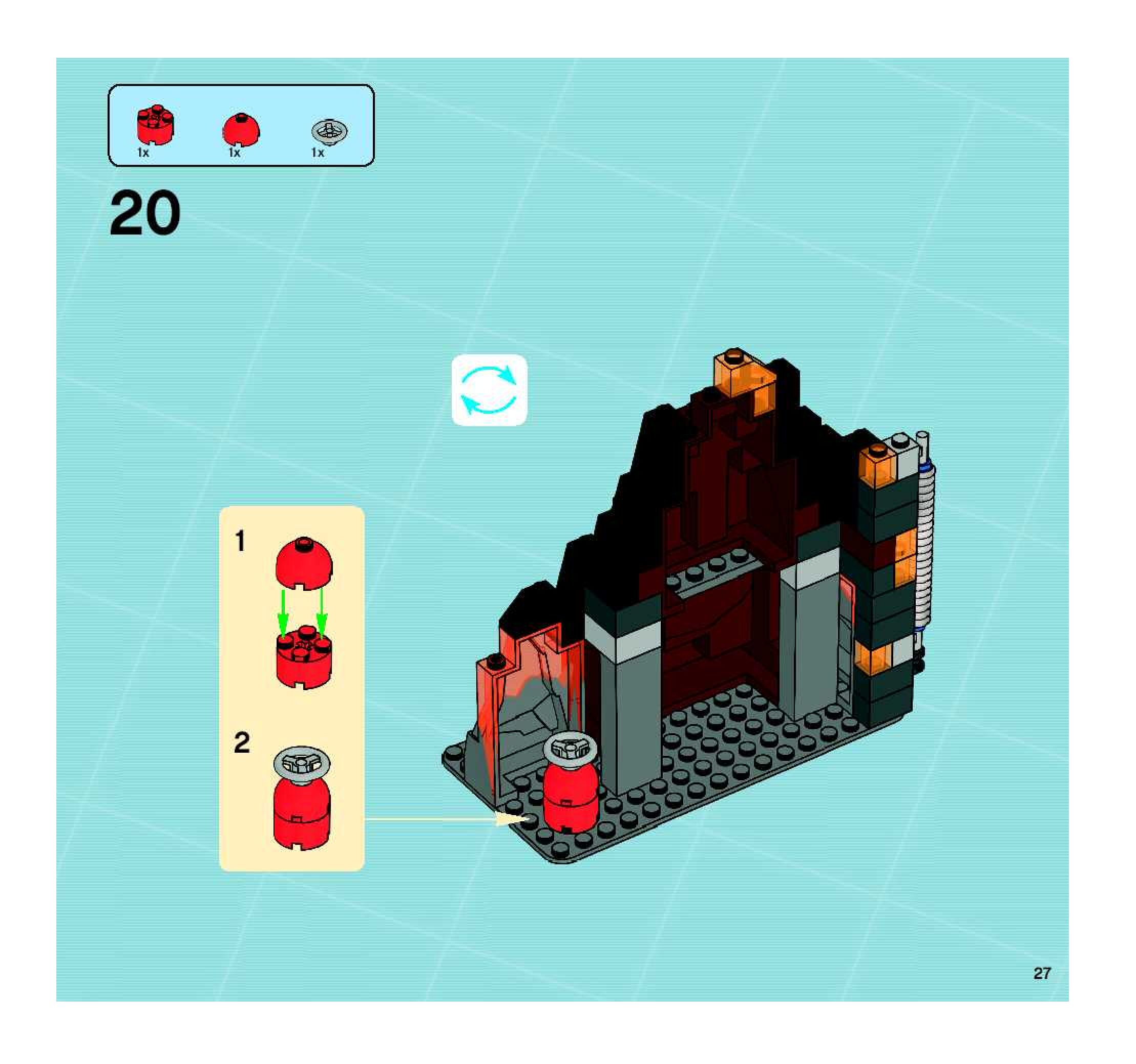 1x 1x 1x

20

1

2

27