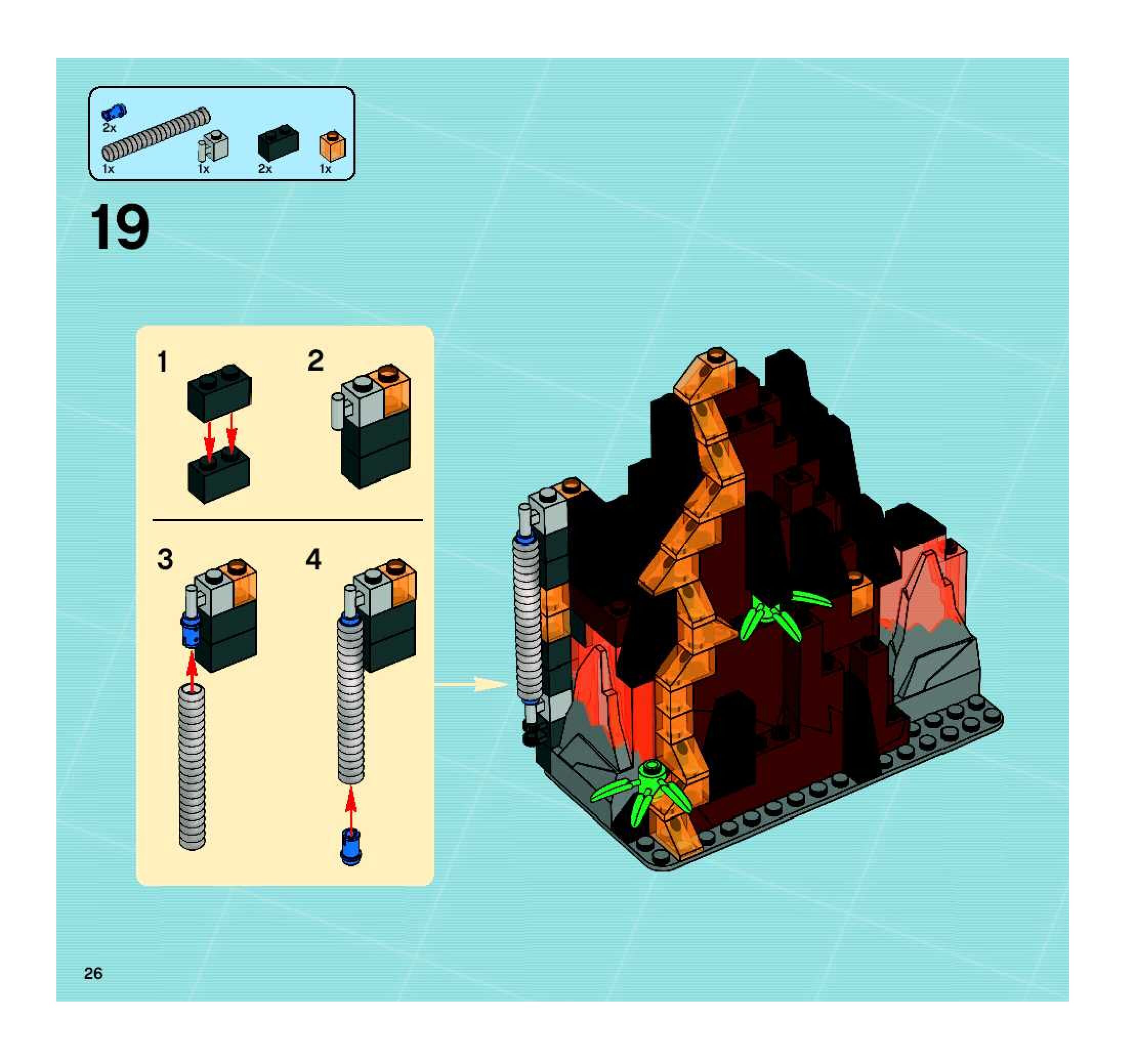 2x
1x
1x
2x
1x

19

1
2
3
4

26