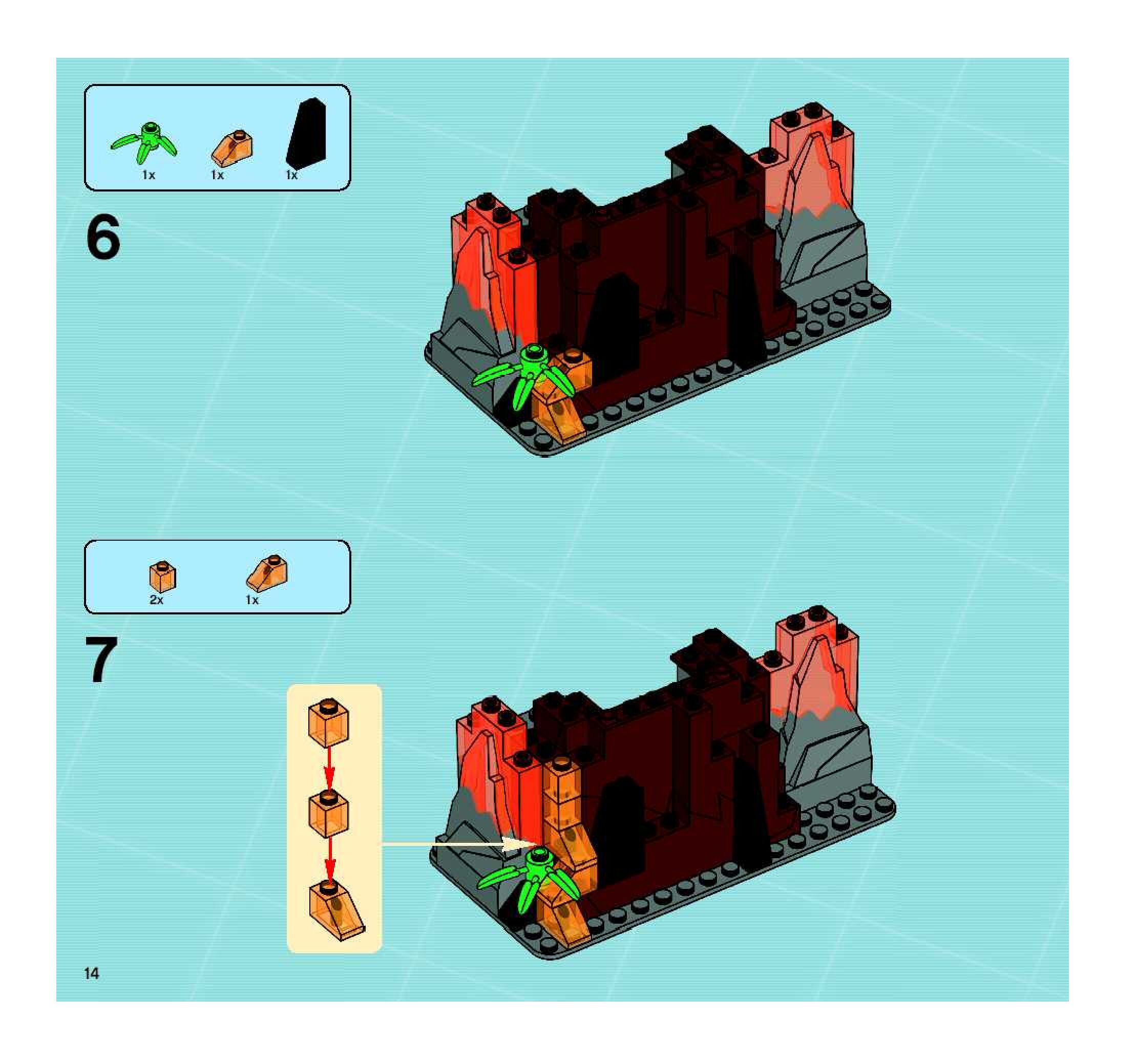 1x 1x 1x

6

2x 1x

7

14