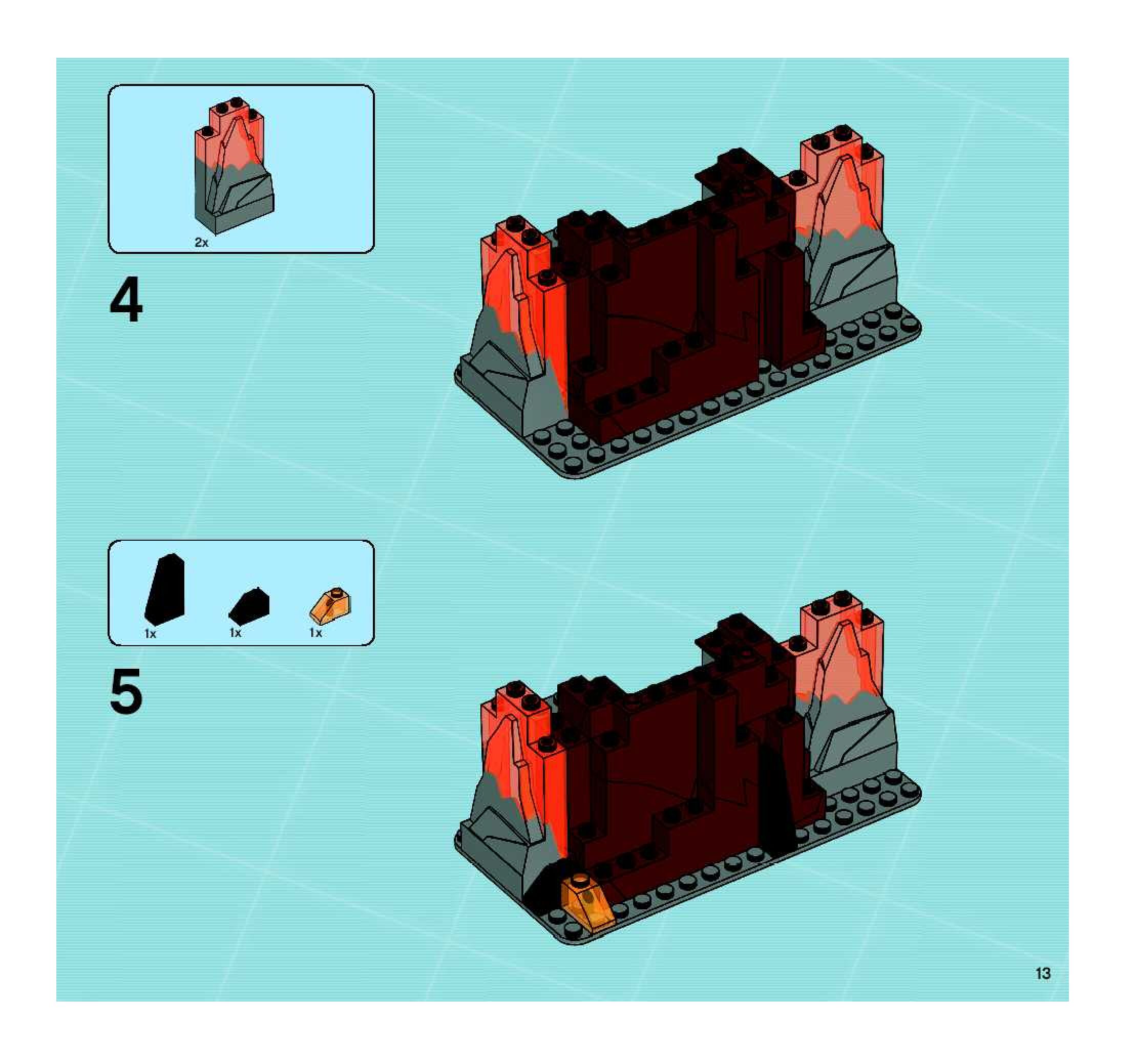 2x

4

1x 1x 1x

5

13