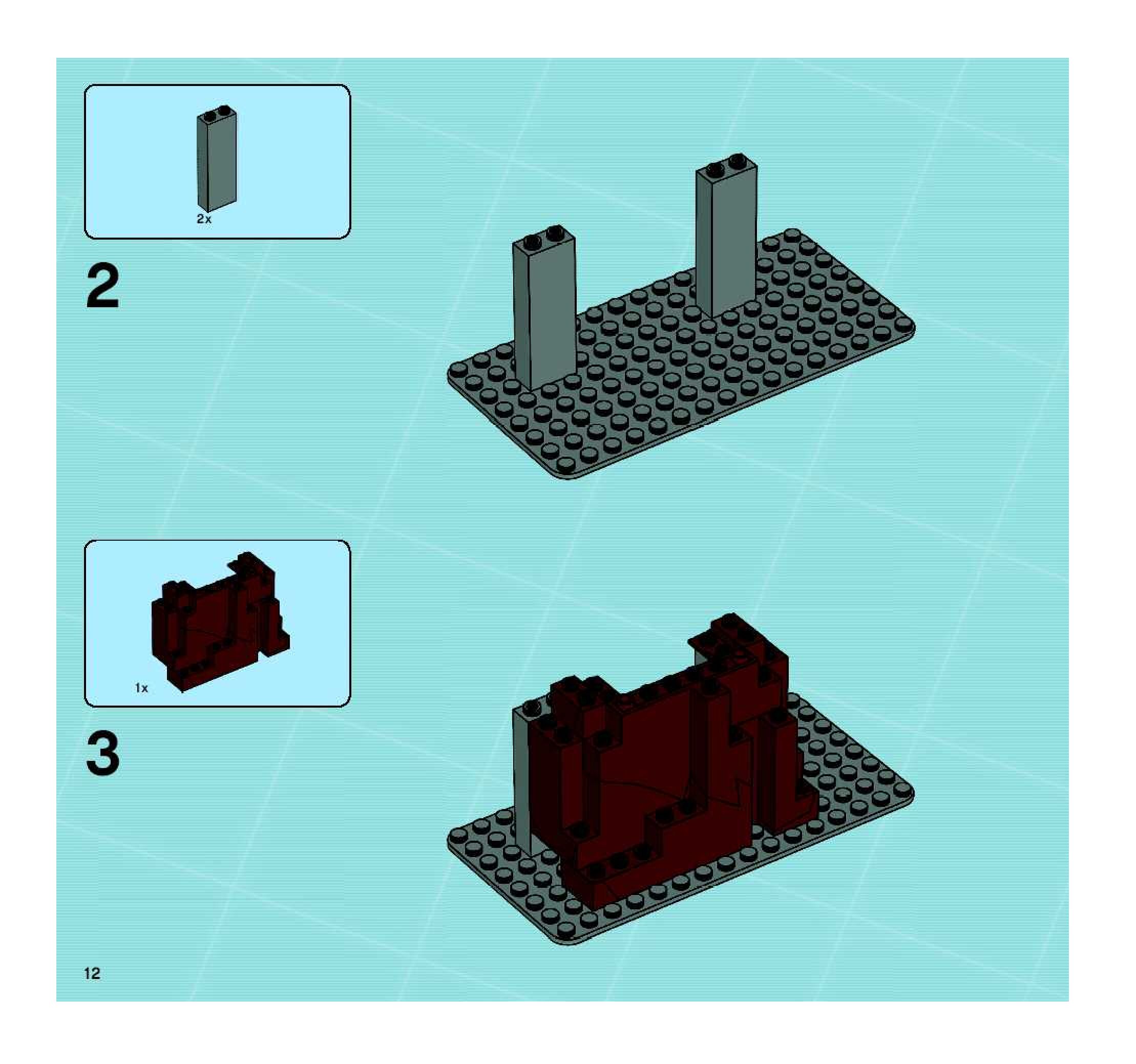 2x

2

1x

3

12