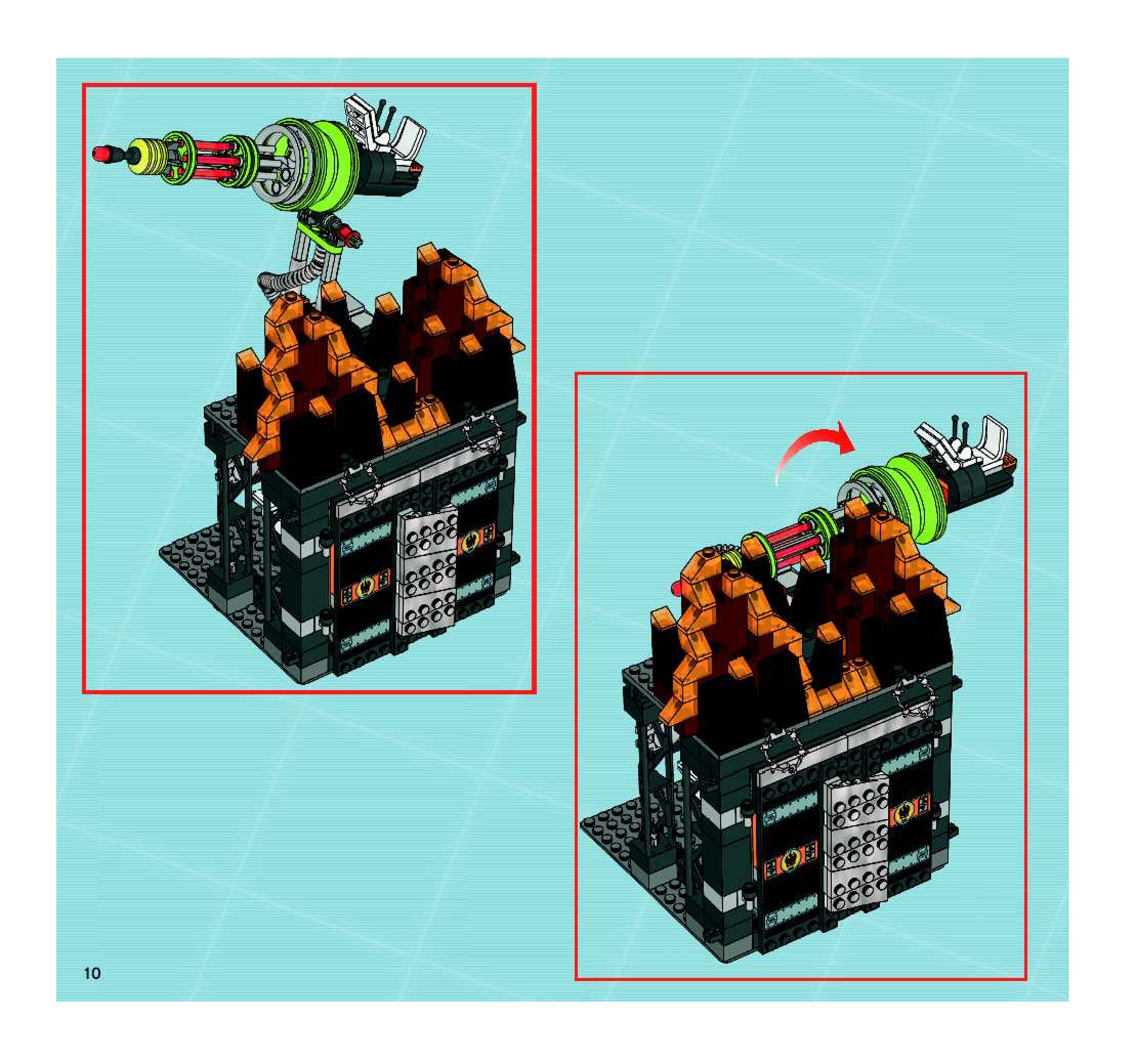 10