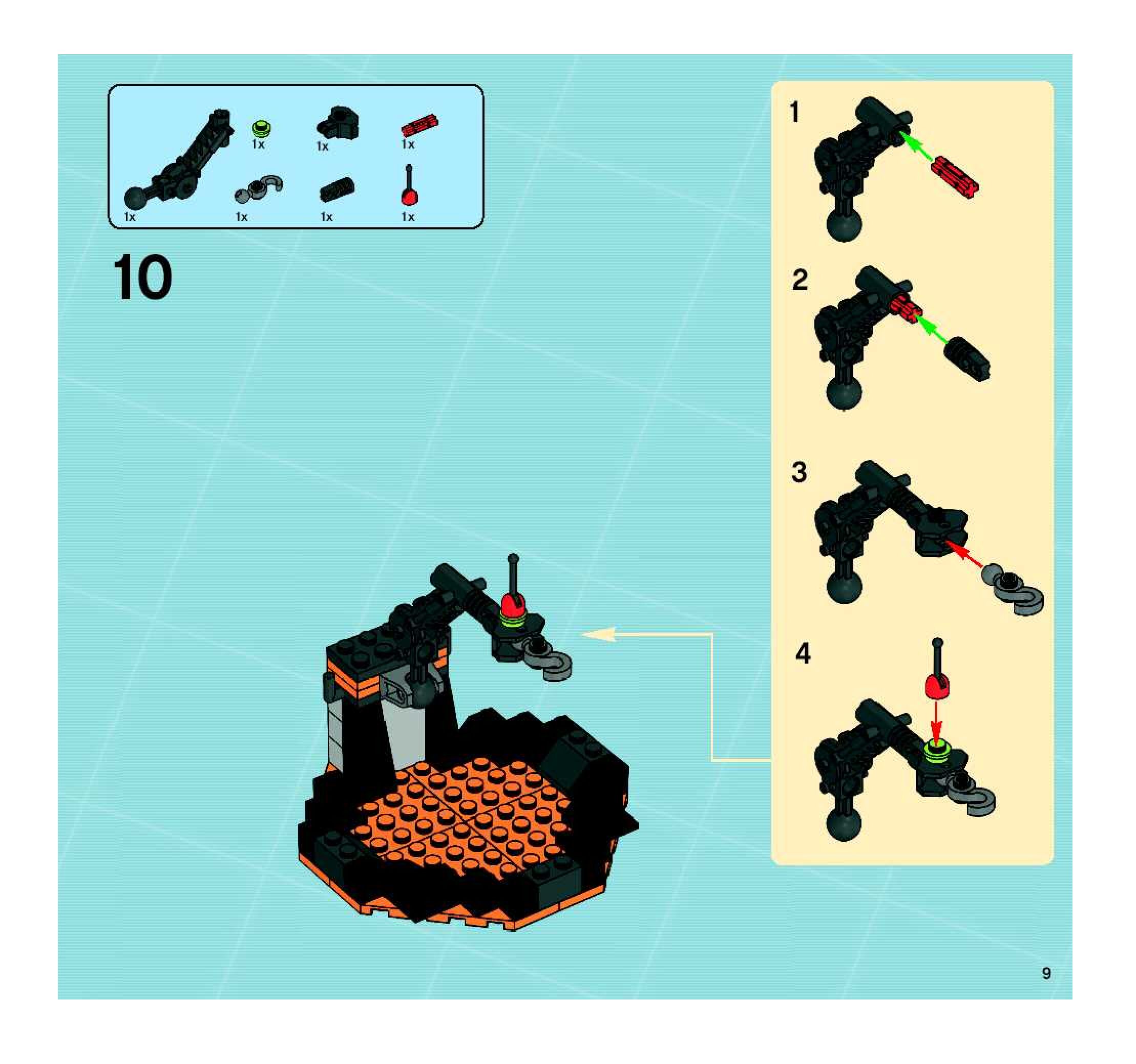 1x
1x
1x
1x
1x
1x
1x

10

1

2

3

4

9