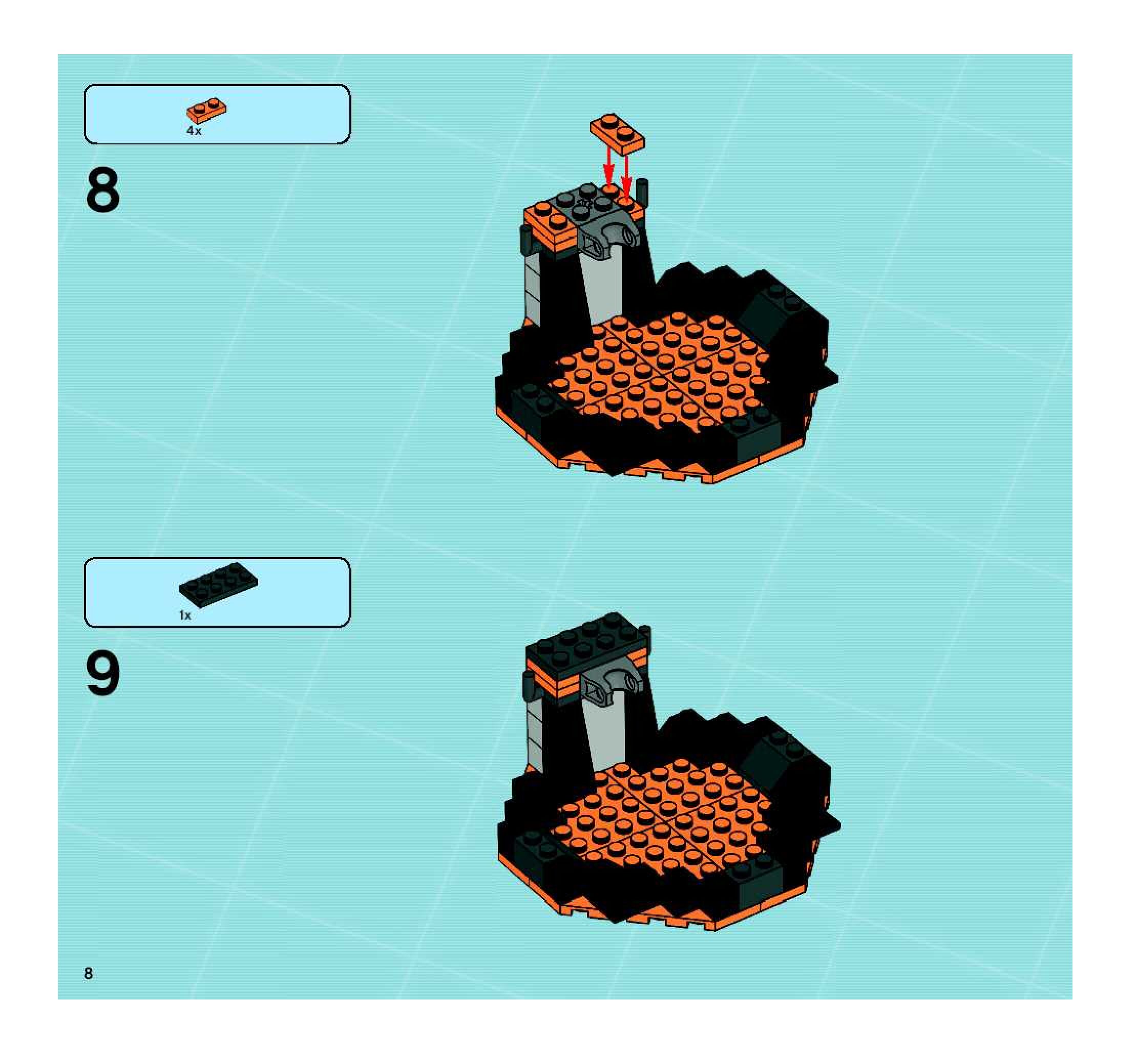 4x

8

1x

9

8