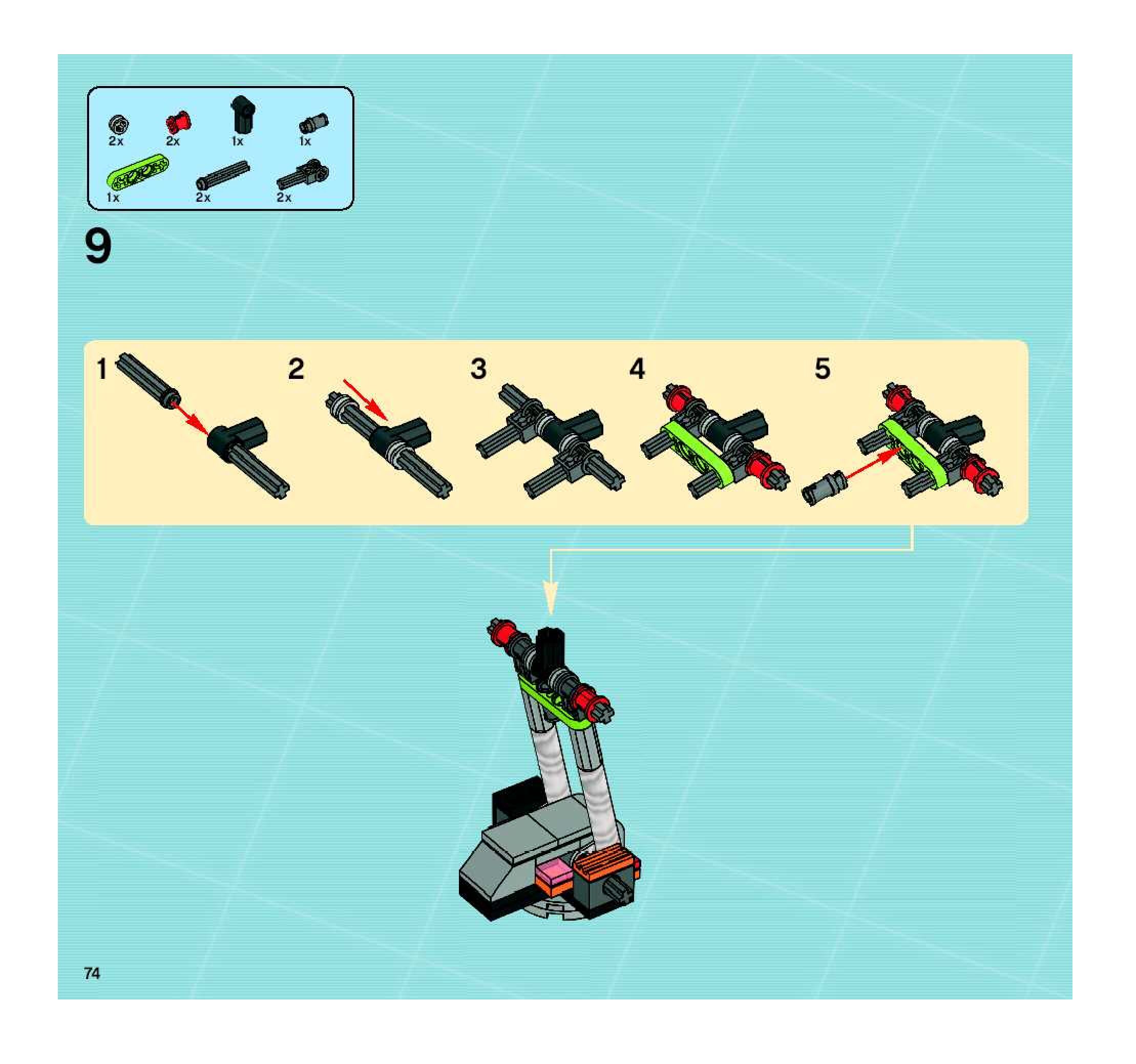 2x 2x 1x 1x
1x 2x 2x

9

1 2 3 4 5

74