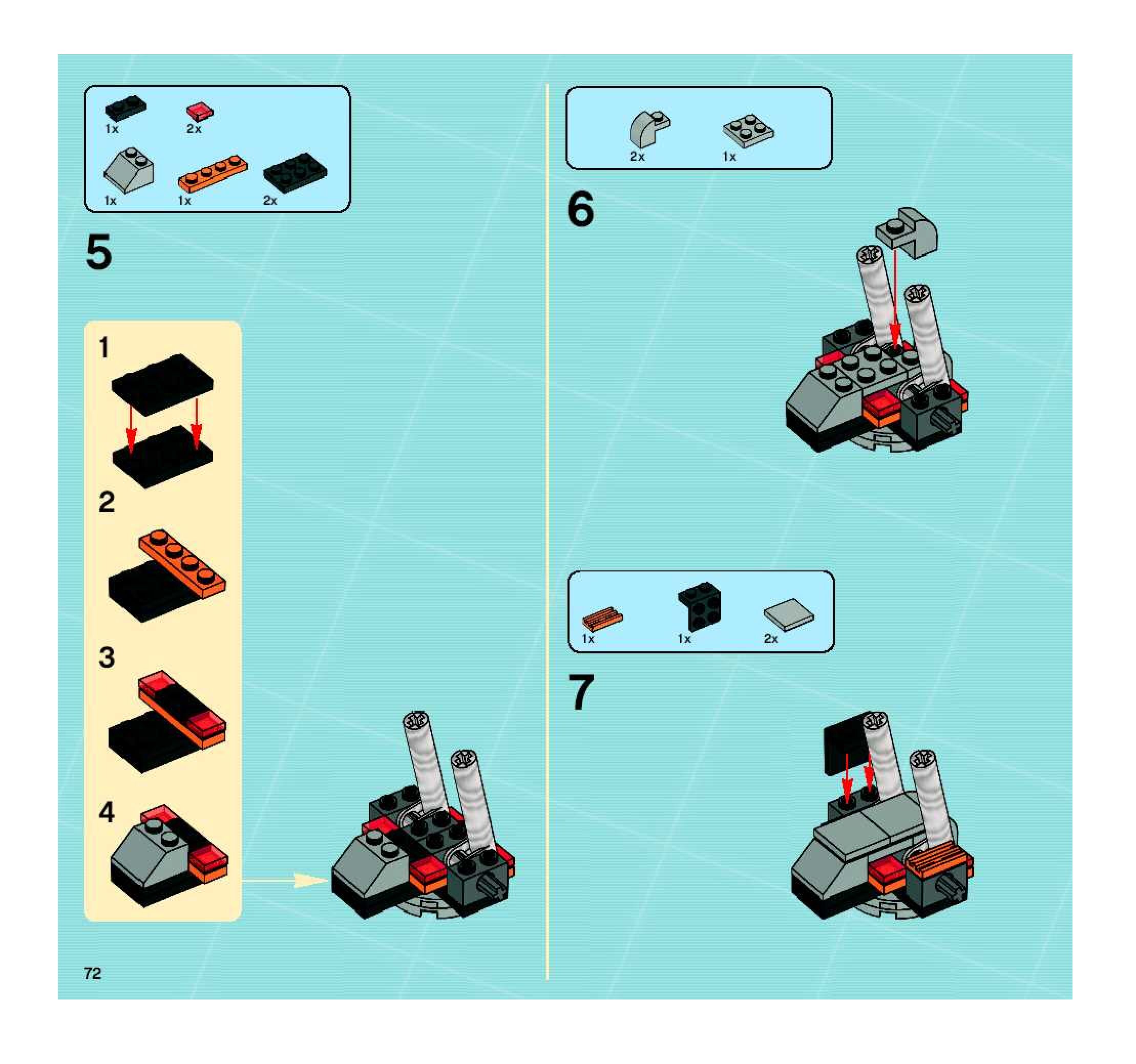 1x 2x

1x 1x 2x

5

1

2

3

4

72

2x 1x

6

1x 1x 2x

7