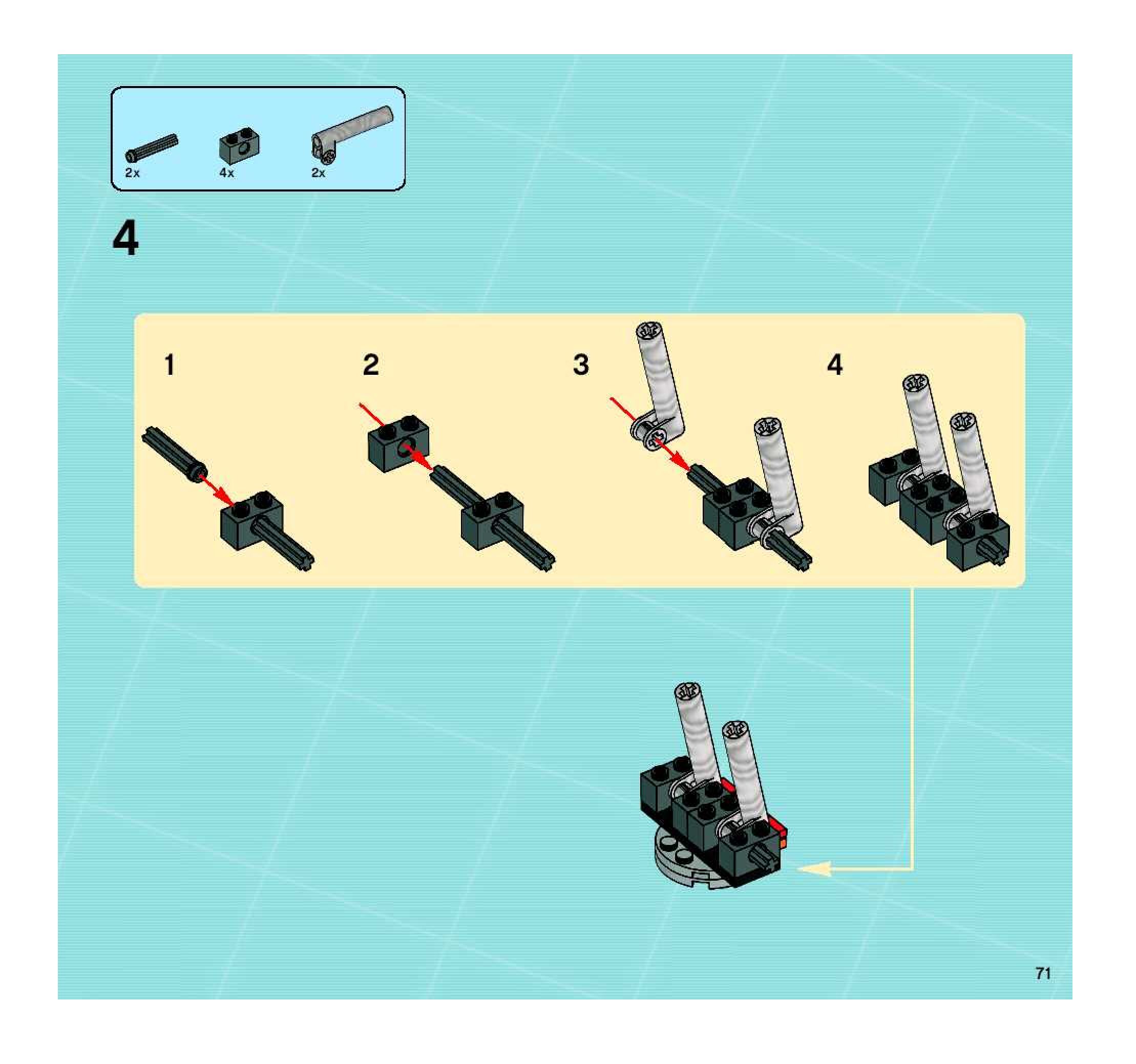 2x
4x
2x

4

1
2
3
4

71