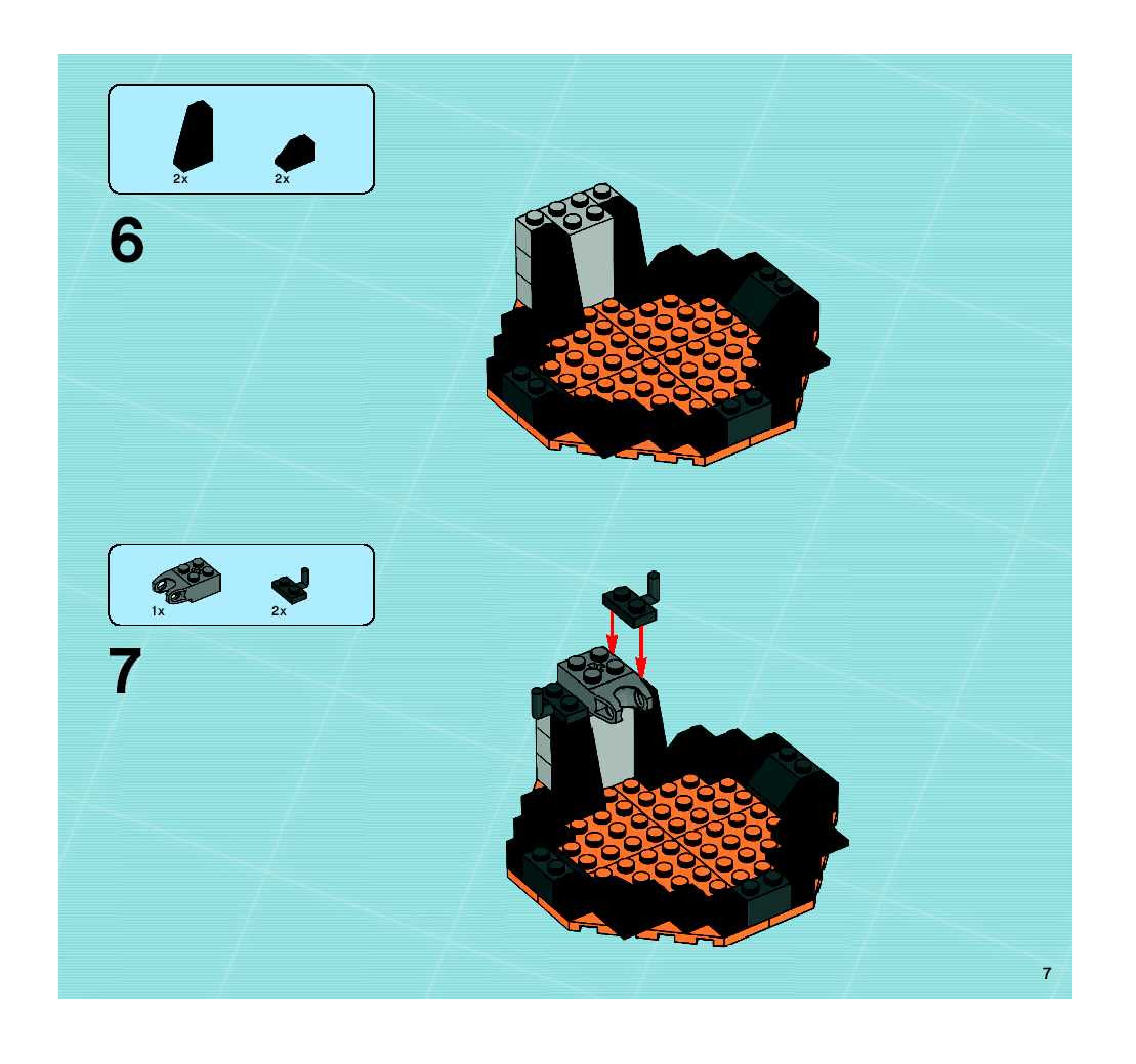 2x 2x

6

1x 2x

7

7