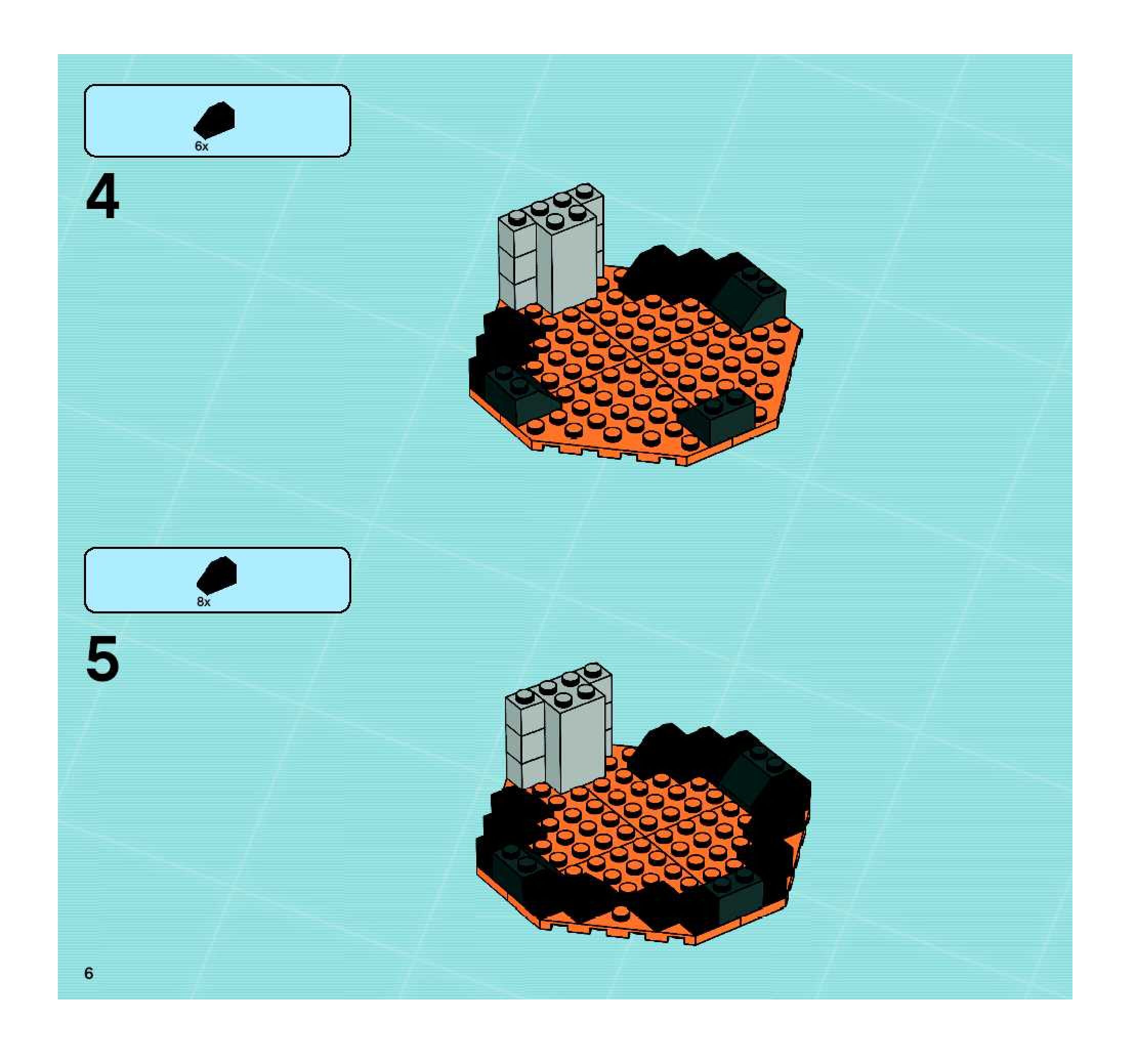 6x

4

8x

5

6