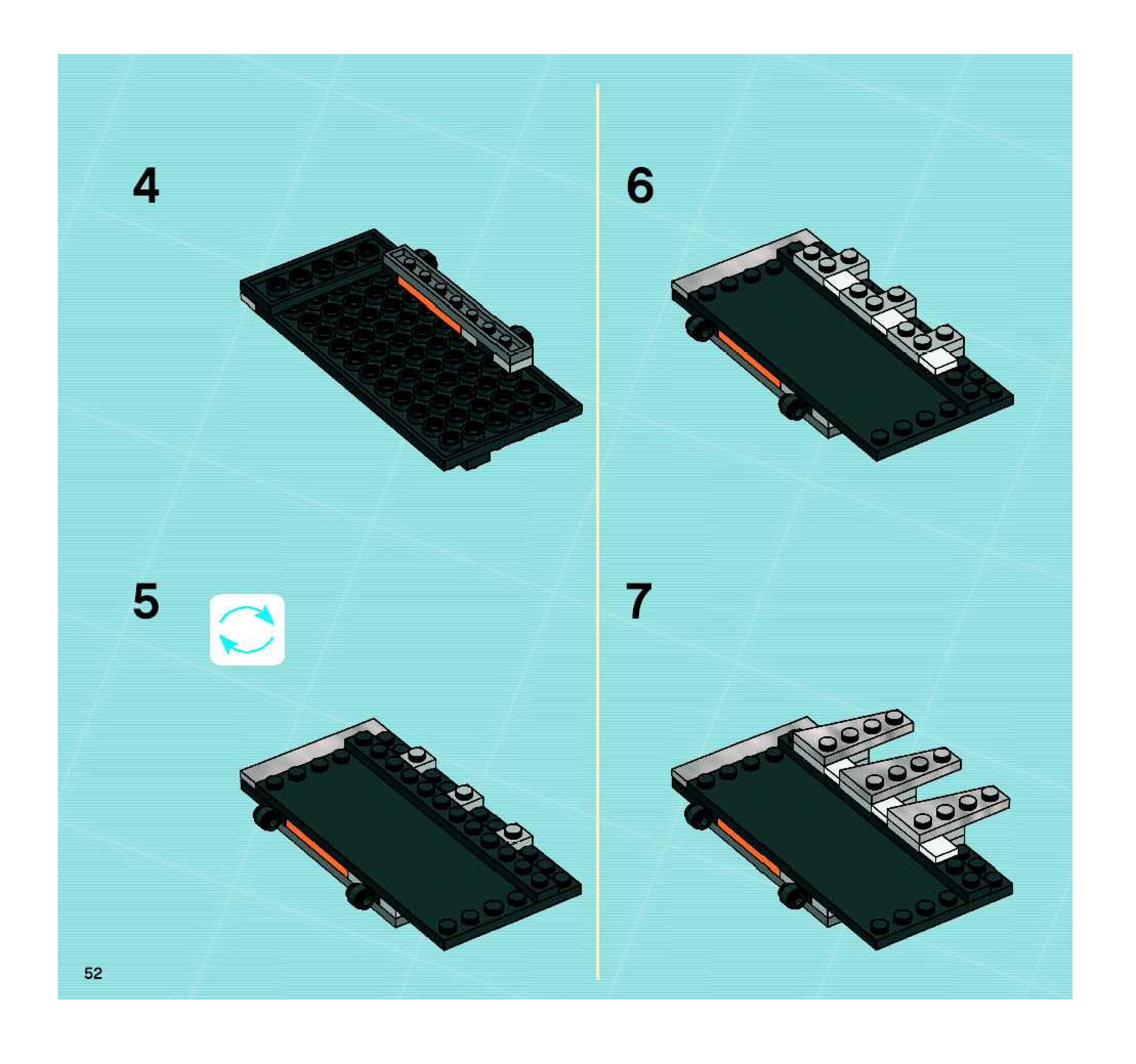 4

5

6

7

52