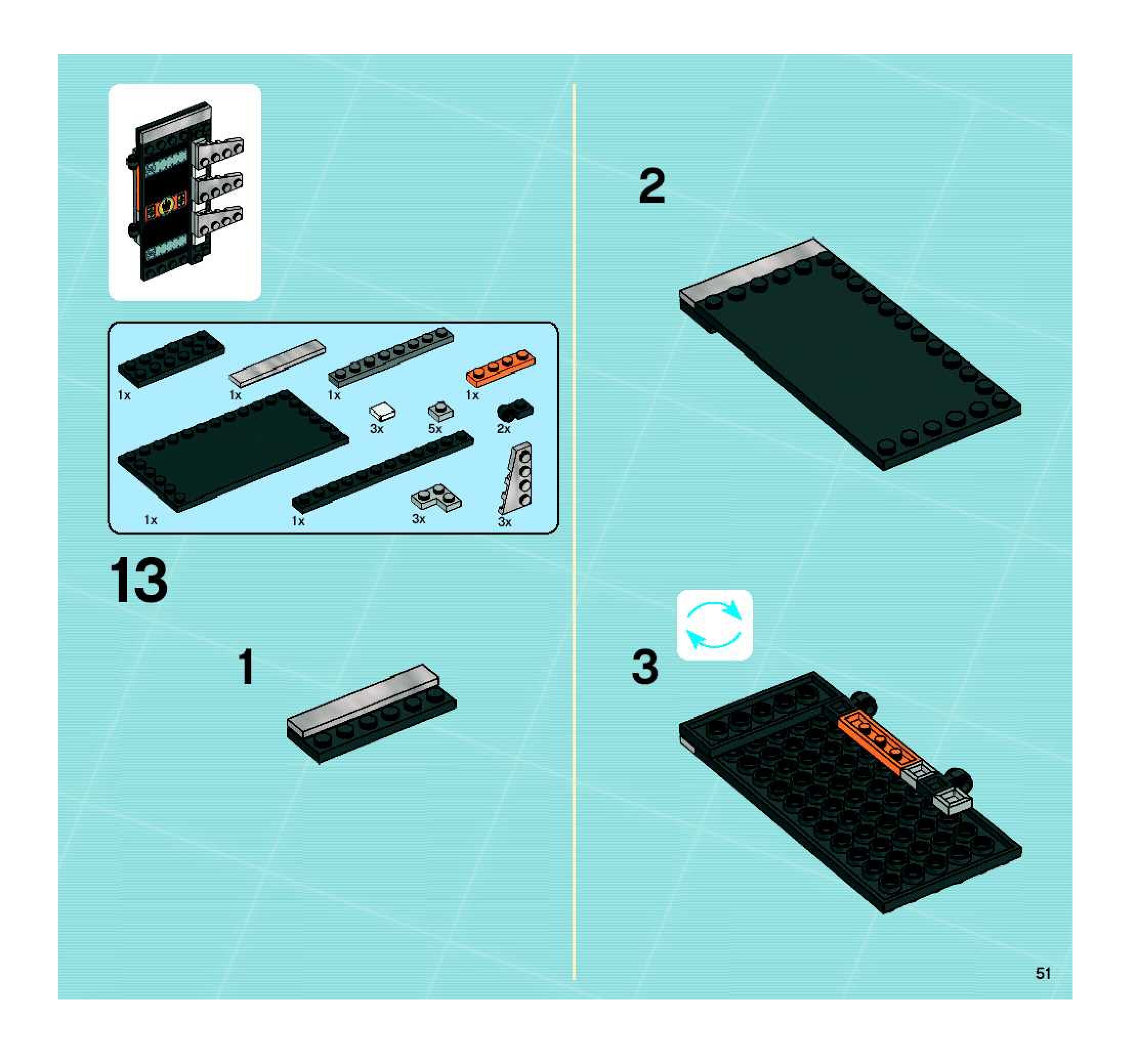 1x
1x
1x
1x
3x
5x
2x
1x
1x
3x
3x

13

1

2

3

51