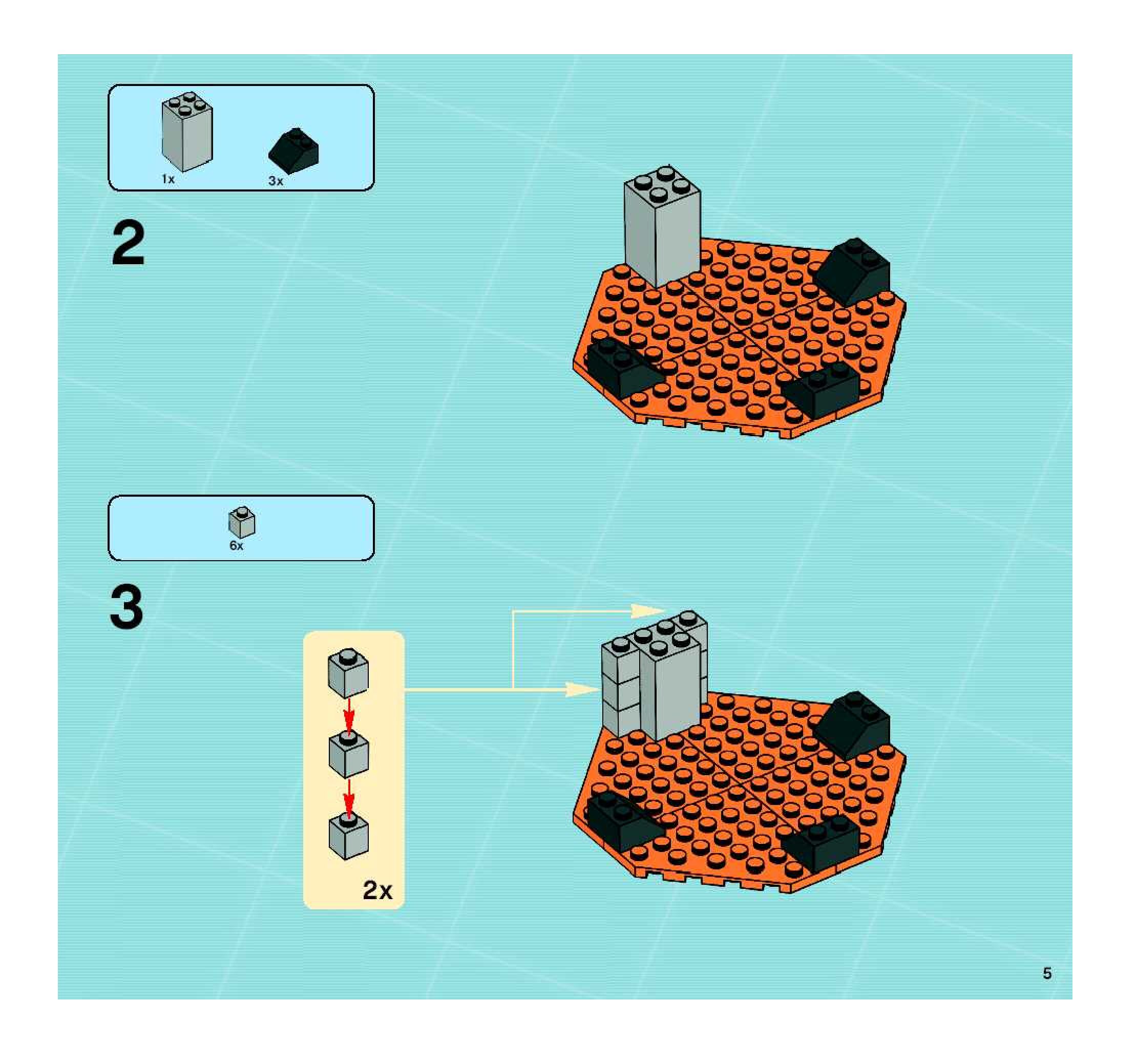 1x
3x

2

6x

3

2x

5