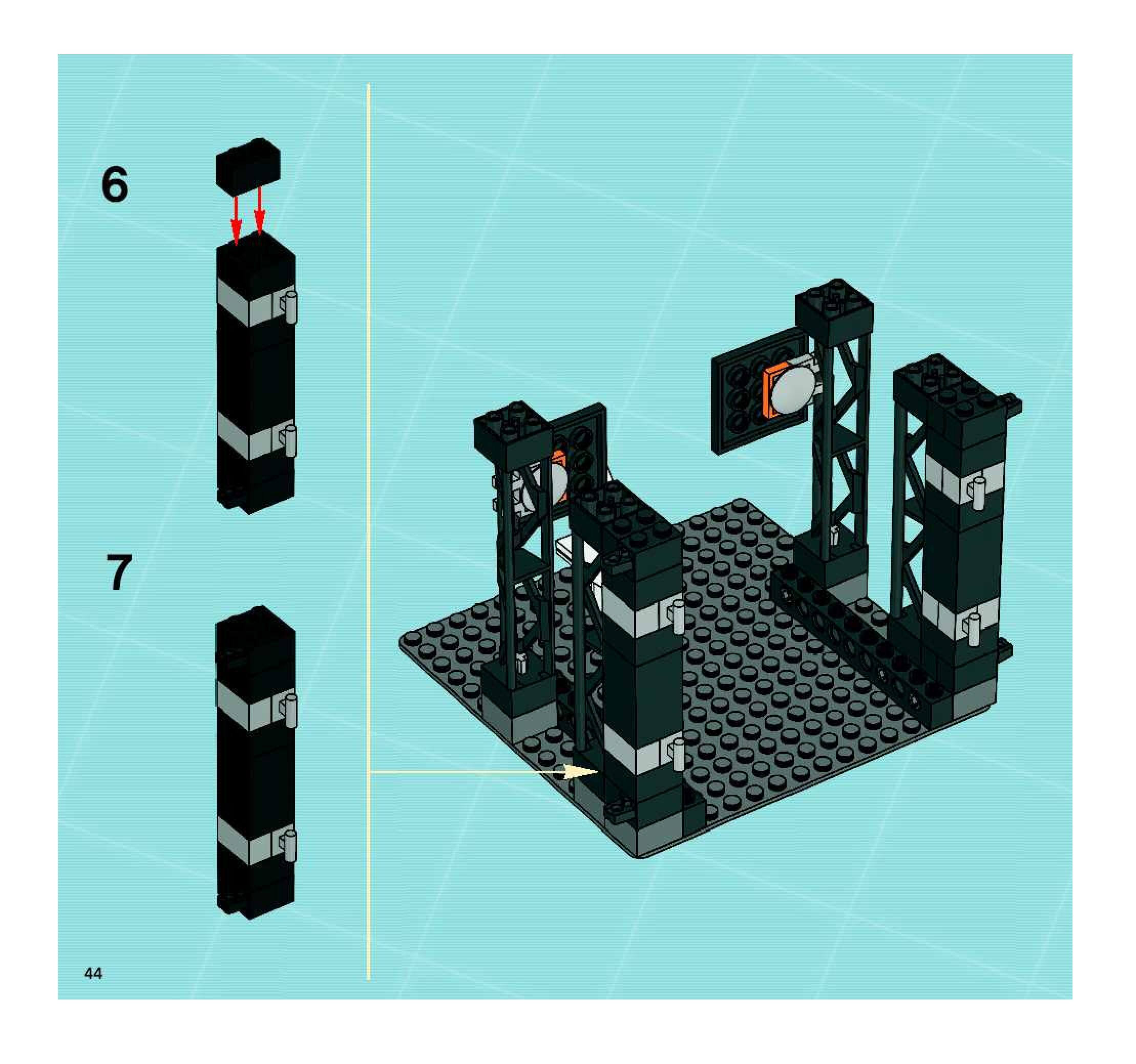 6

7

44